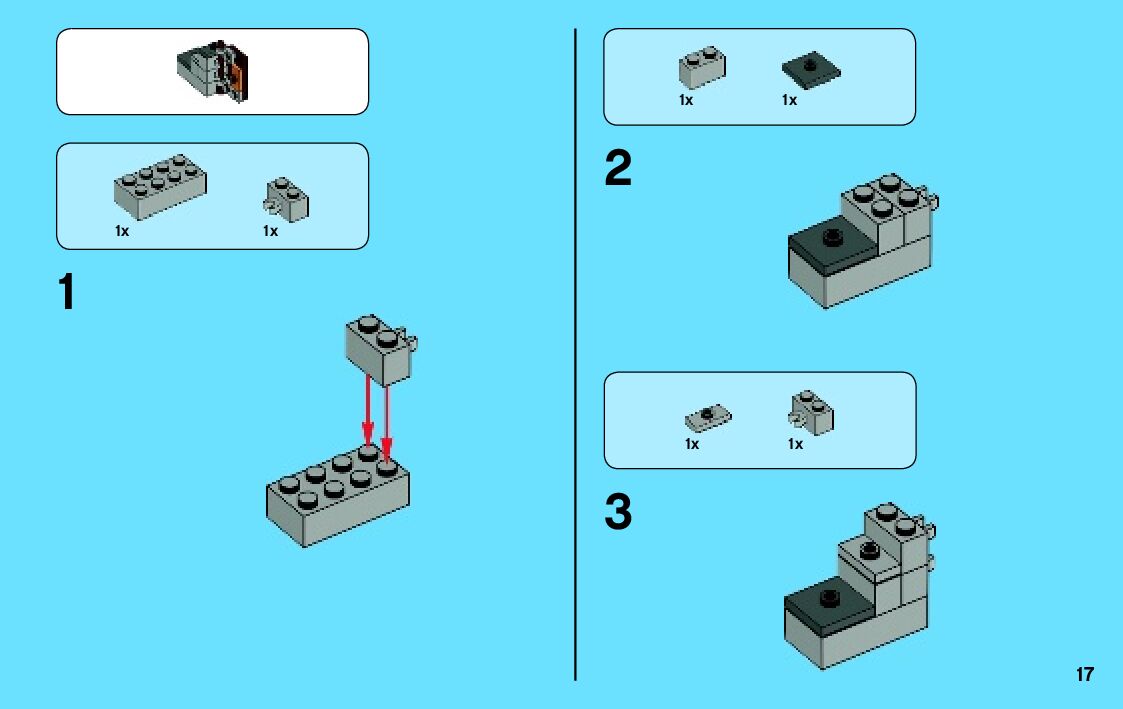 1x
1x

1

1x
1x

2

1x
1x

3

17