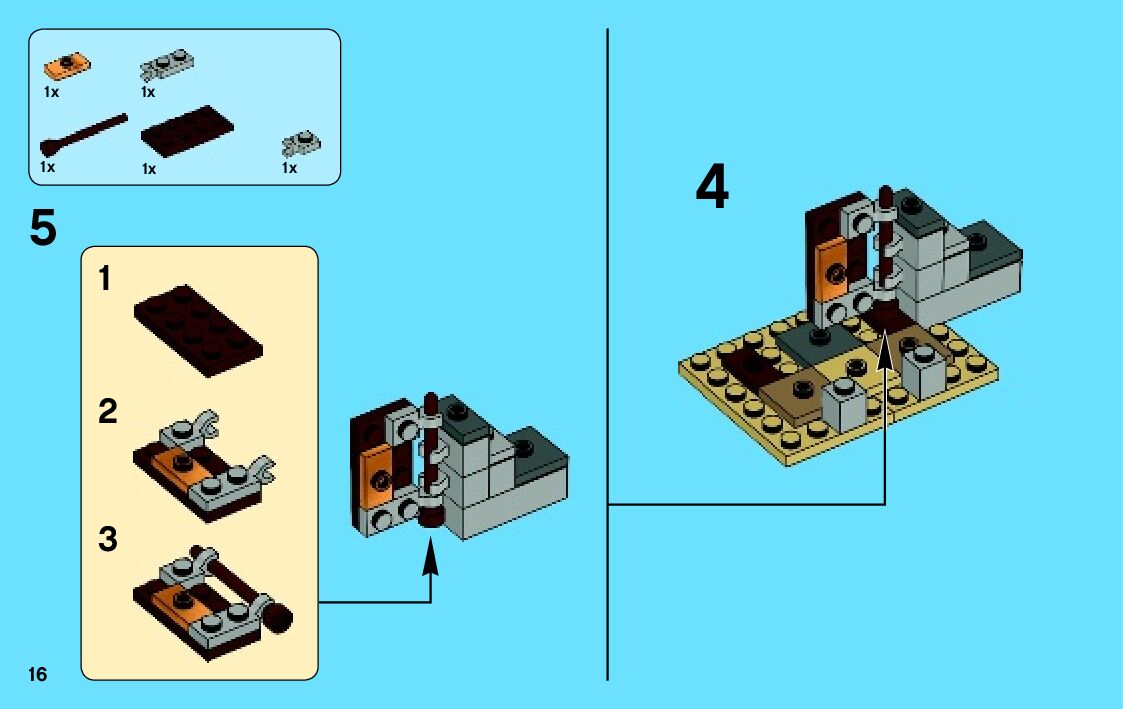 1x
1x
1x
1x
1x

5

1

2

3

4

16