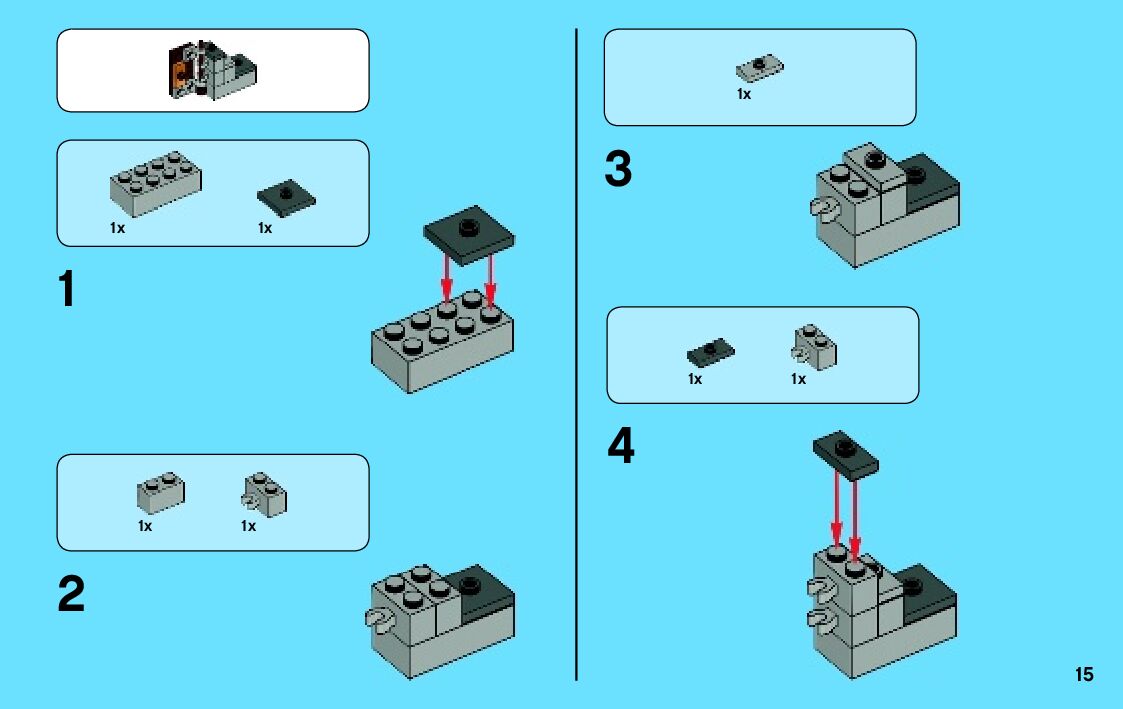 1x 1x

1

1x 1x

2

1x

3

1x 1x

4

15