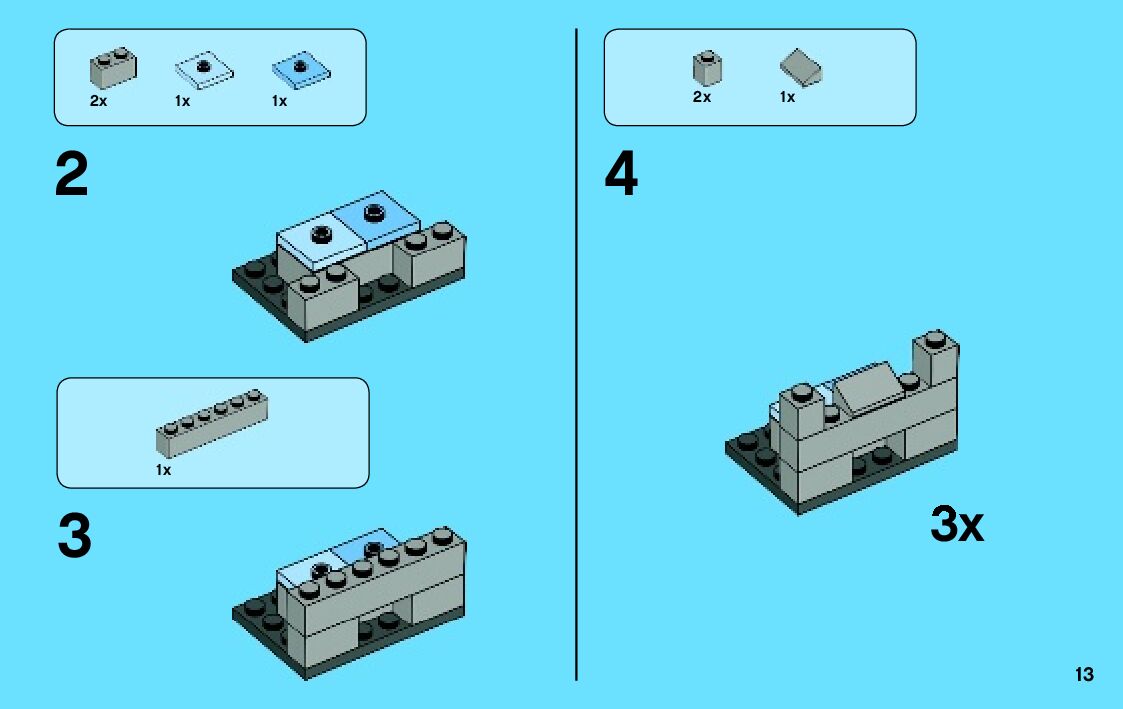 2x
1x
1x

2

1x

3

2x
1x

4

3x

13