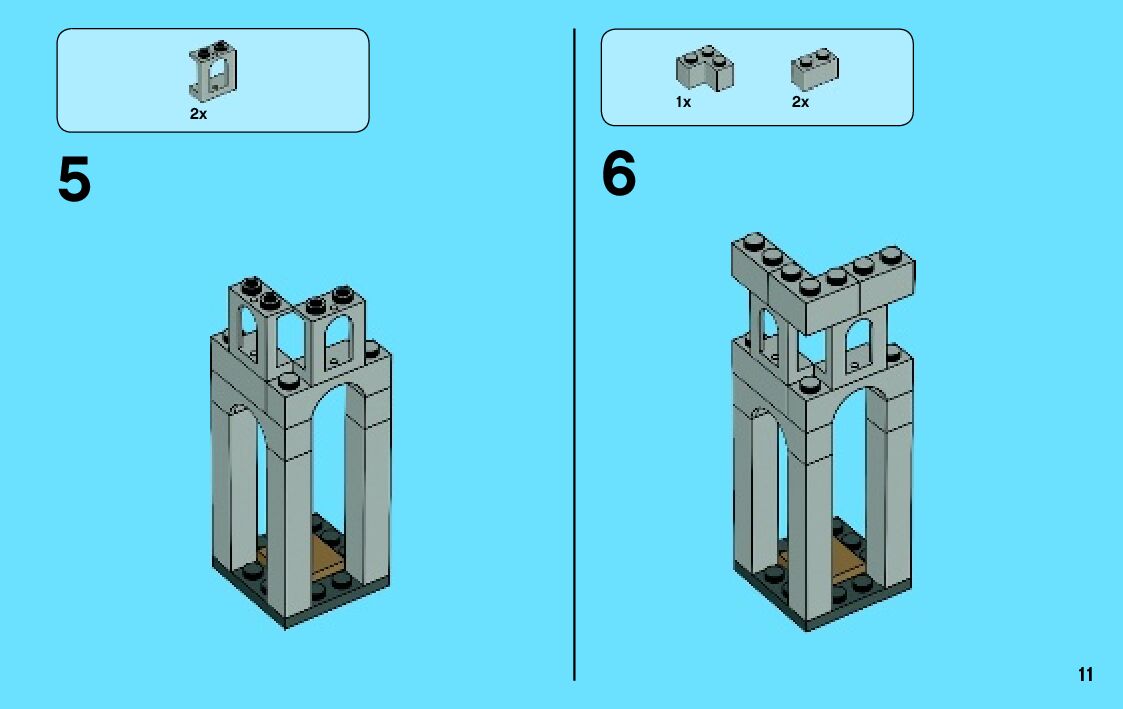 2x

5

1x 2x

6

11