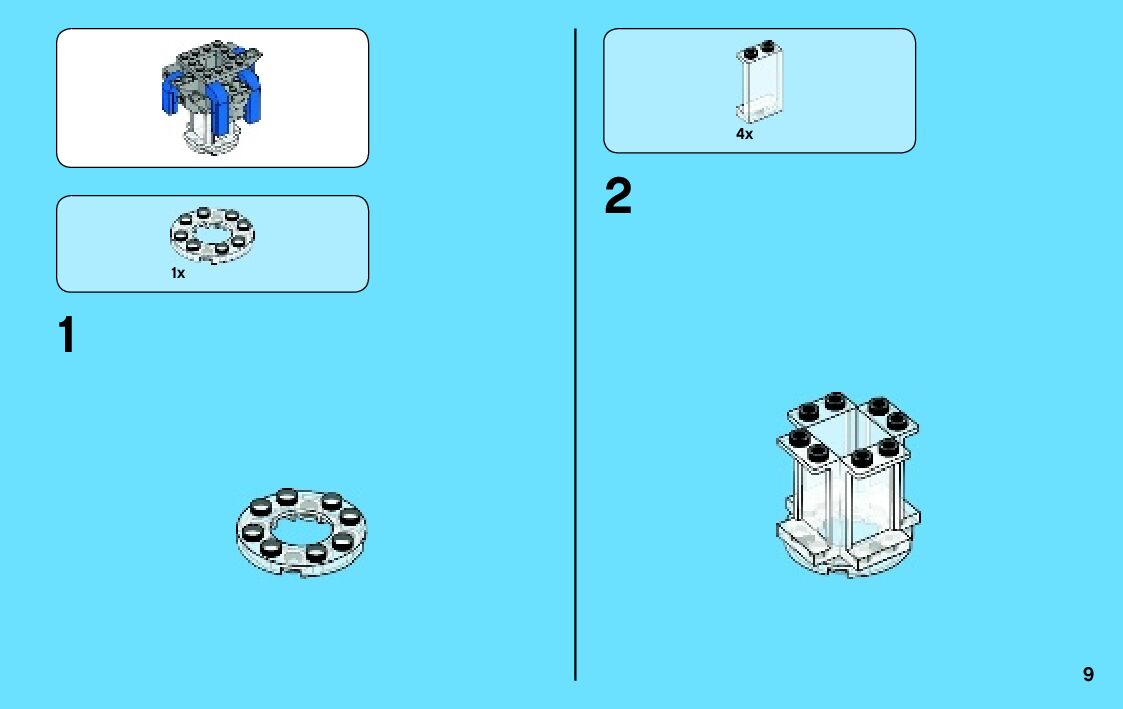 1x

1

4x

2

9