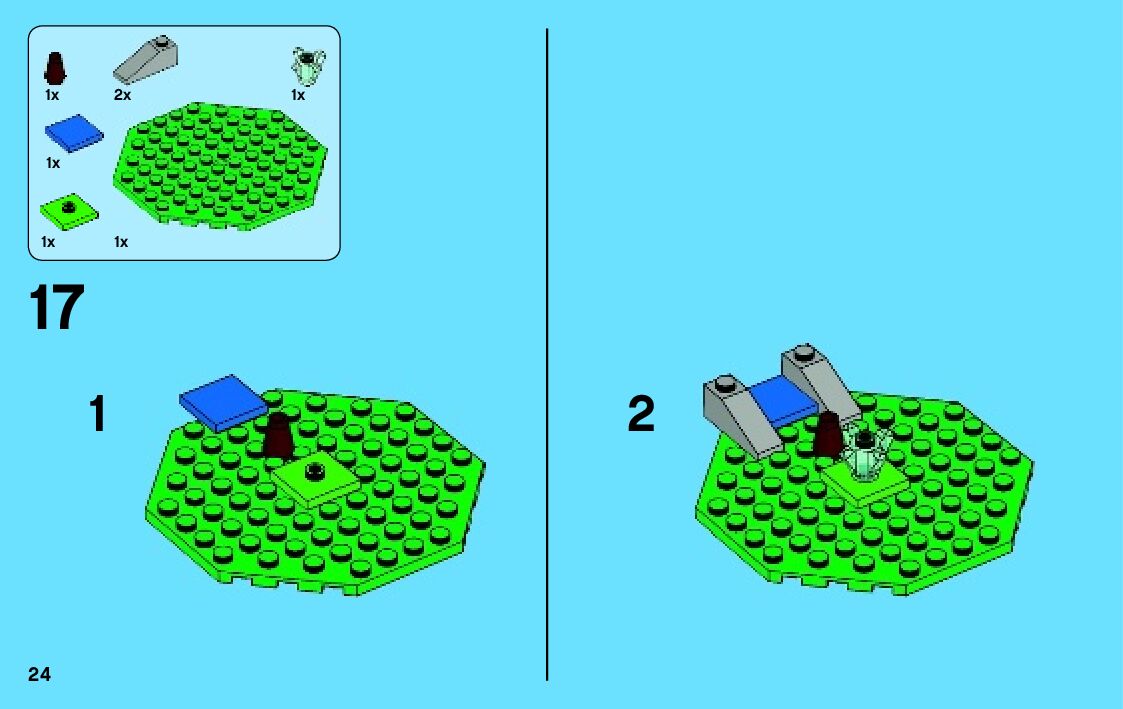 1x
2x
1x
1x
1x
1x

17

1

2

24