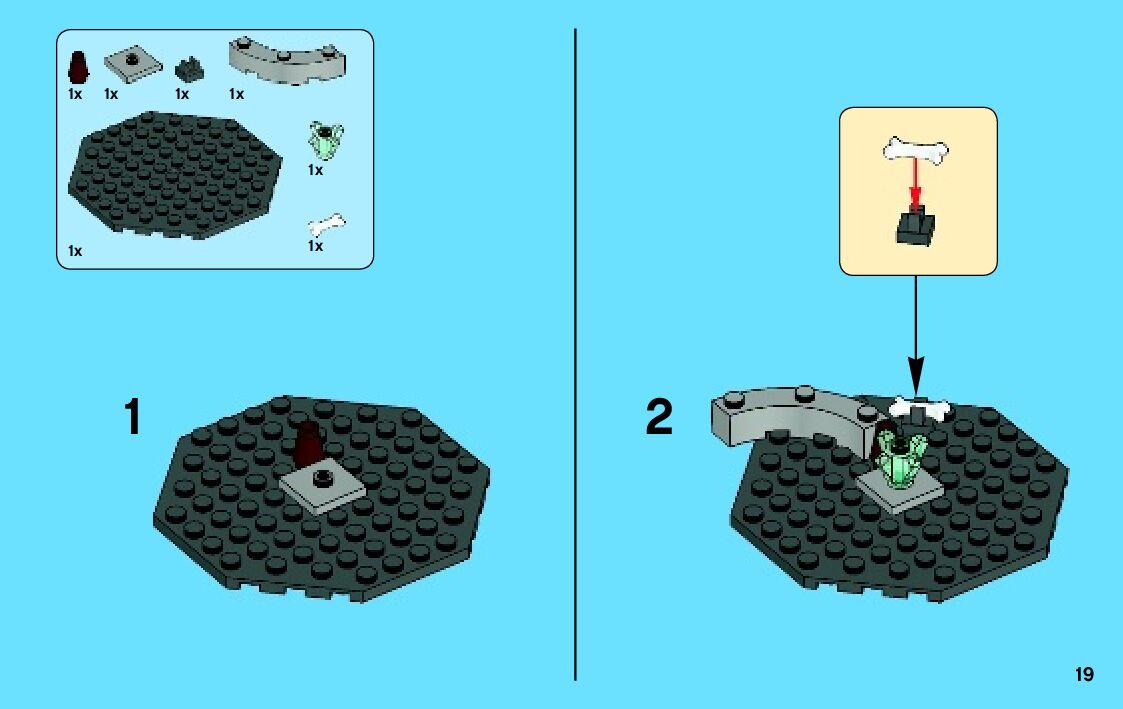 1x 1x 1x 1x

1x

1x

1x

1

2

19