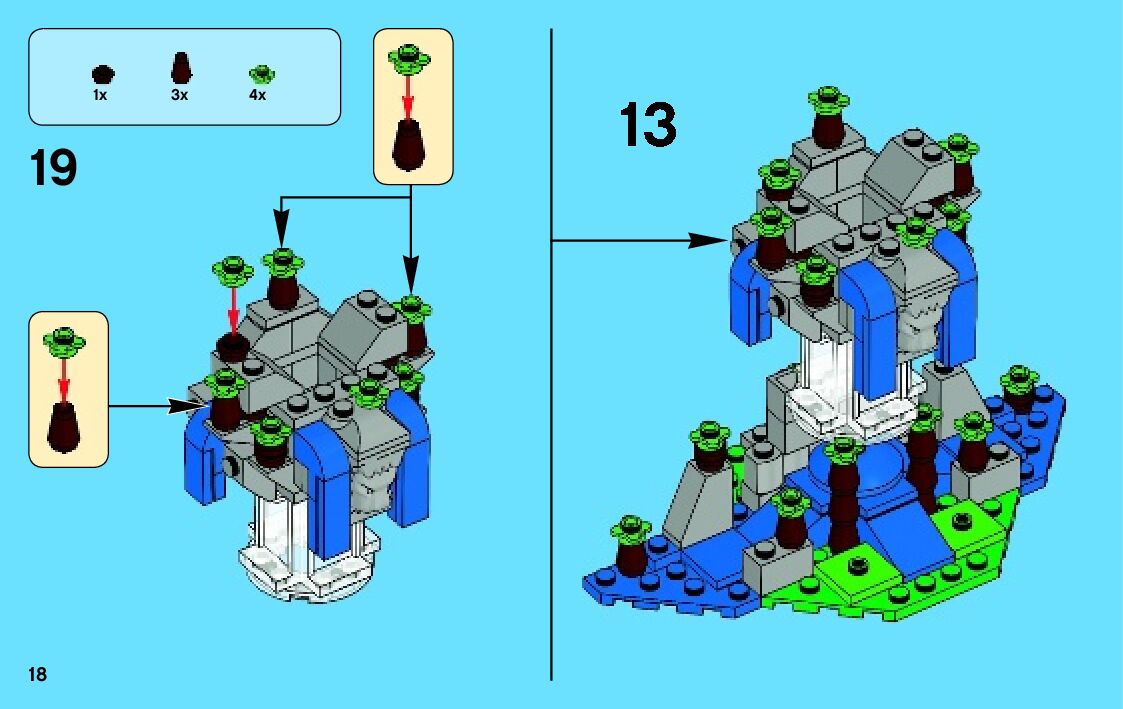 1x
3x
4x

19

13

18