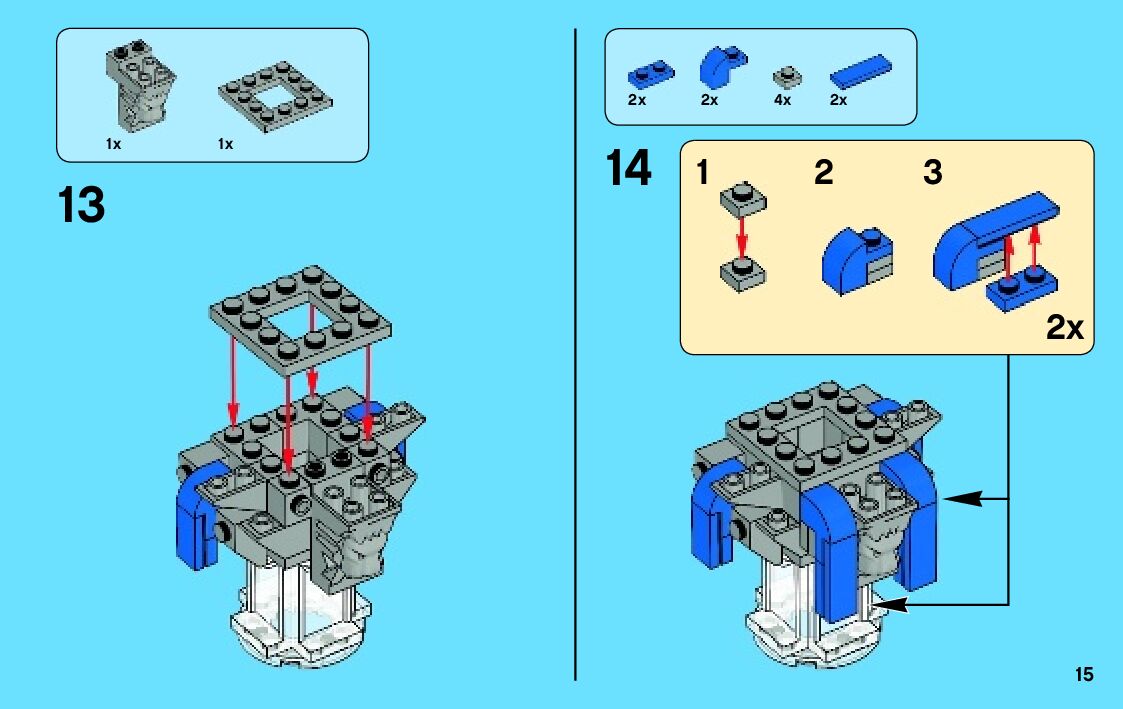 1x 1x

13

2x 2x 4x 2x

14

1 2 3

2x

15