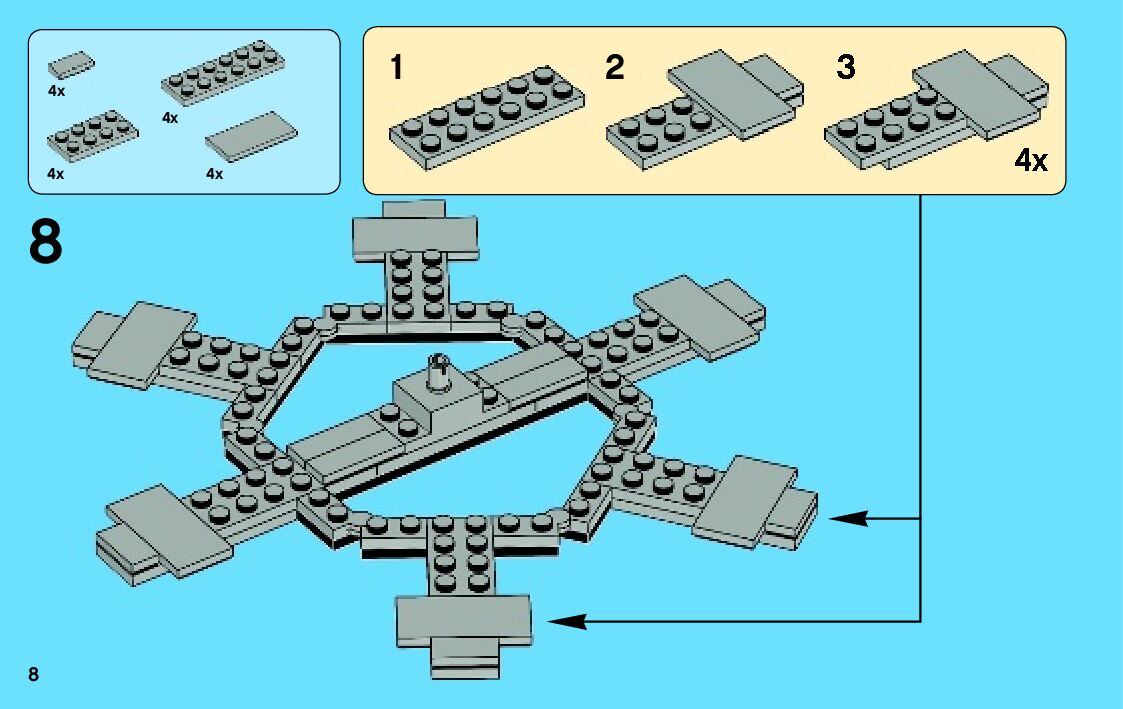 4x
4x
4x
4x

1
2
3
4x

8

8