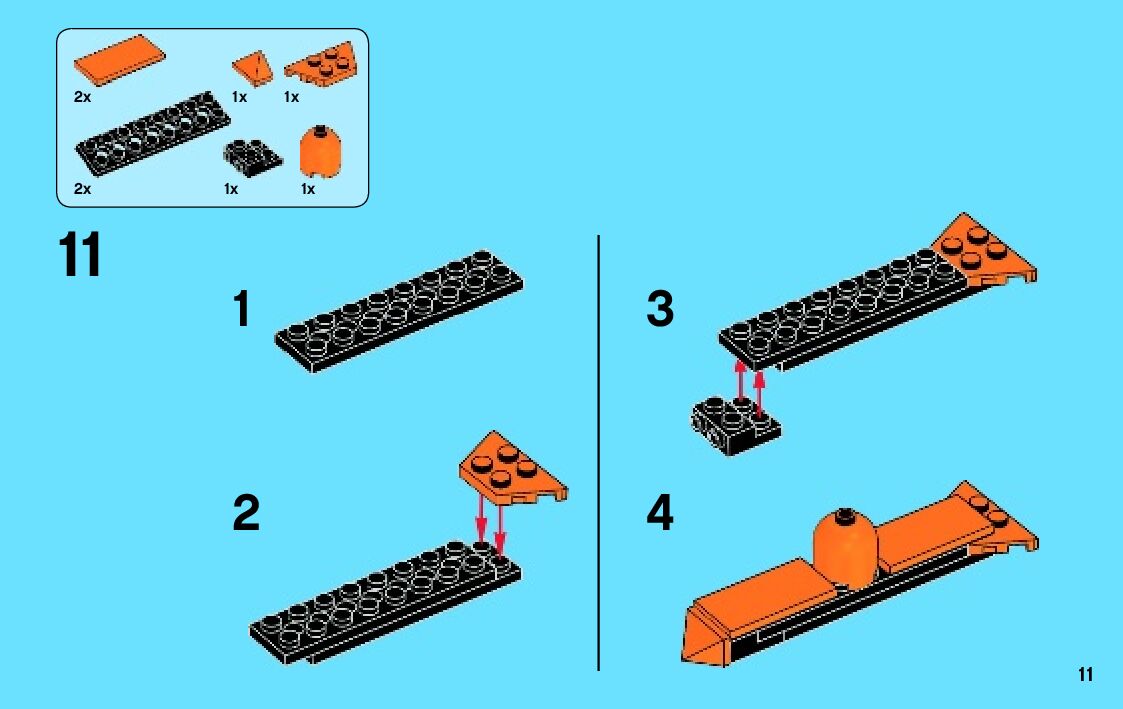 2x
1x
1x
2x
1x
1x

11

1

2

3

4

11