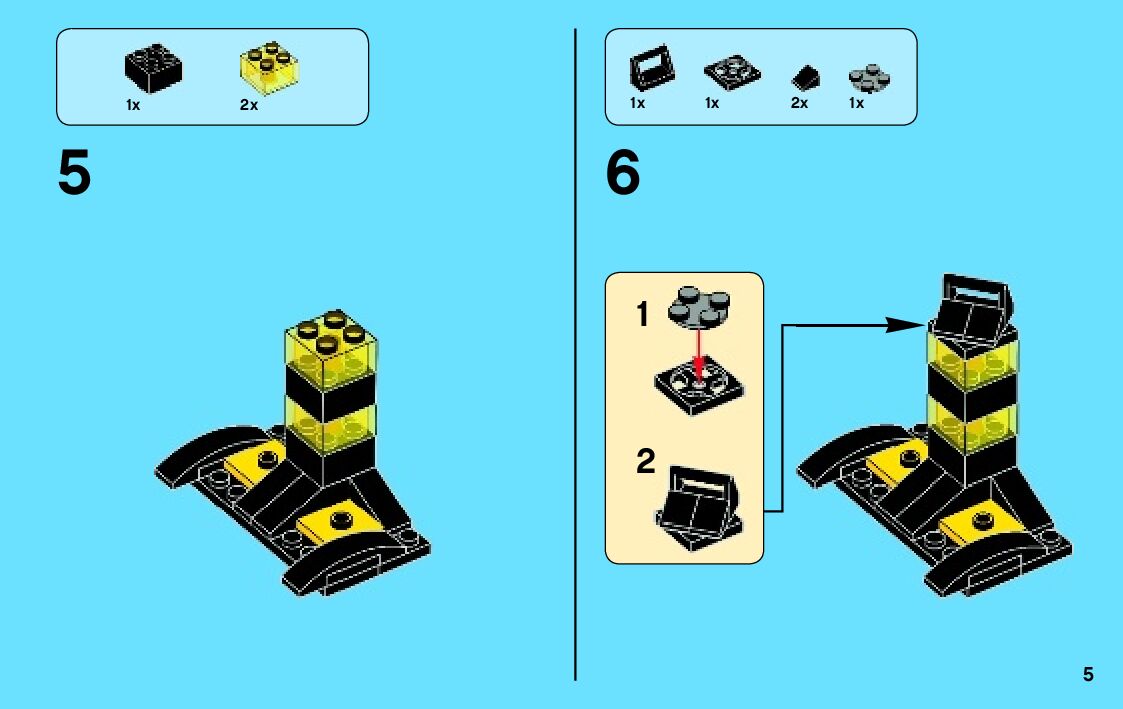 1x 2x

5

1x 1x 2x 1x

6

1

2

5