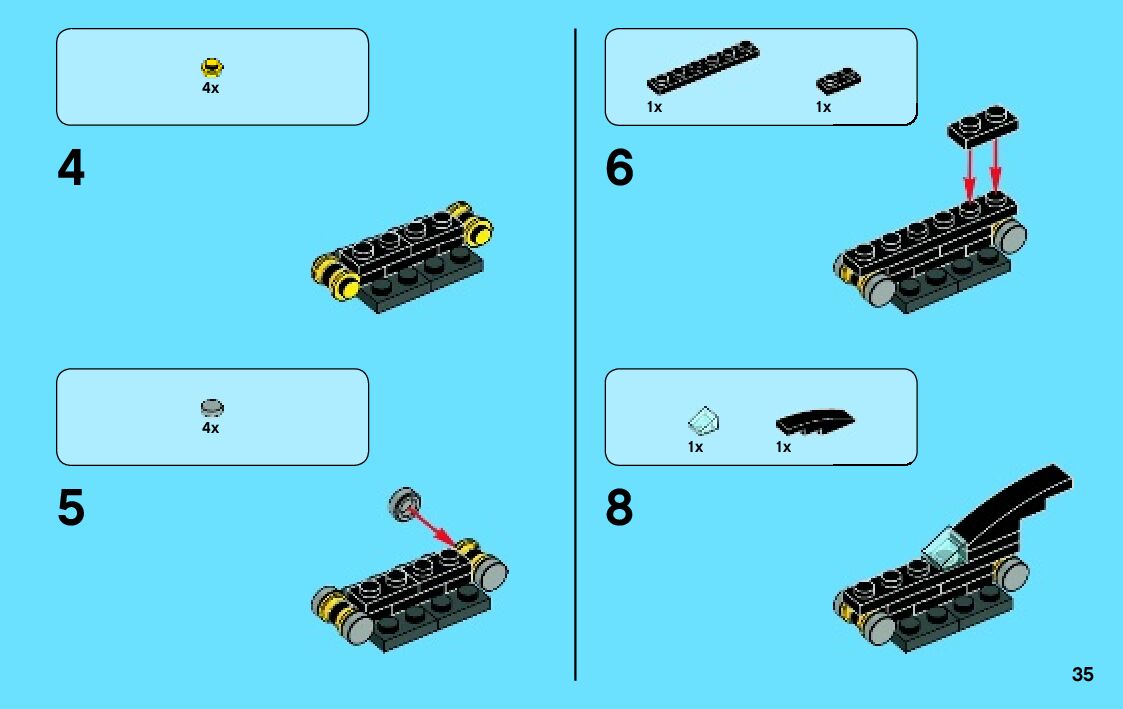 4x

4

4x

5

1x 1x

6

1x 1x

8

35