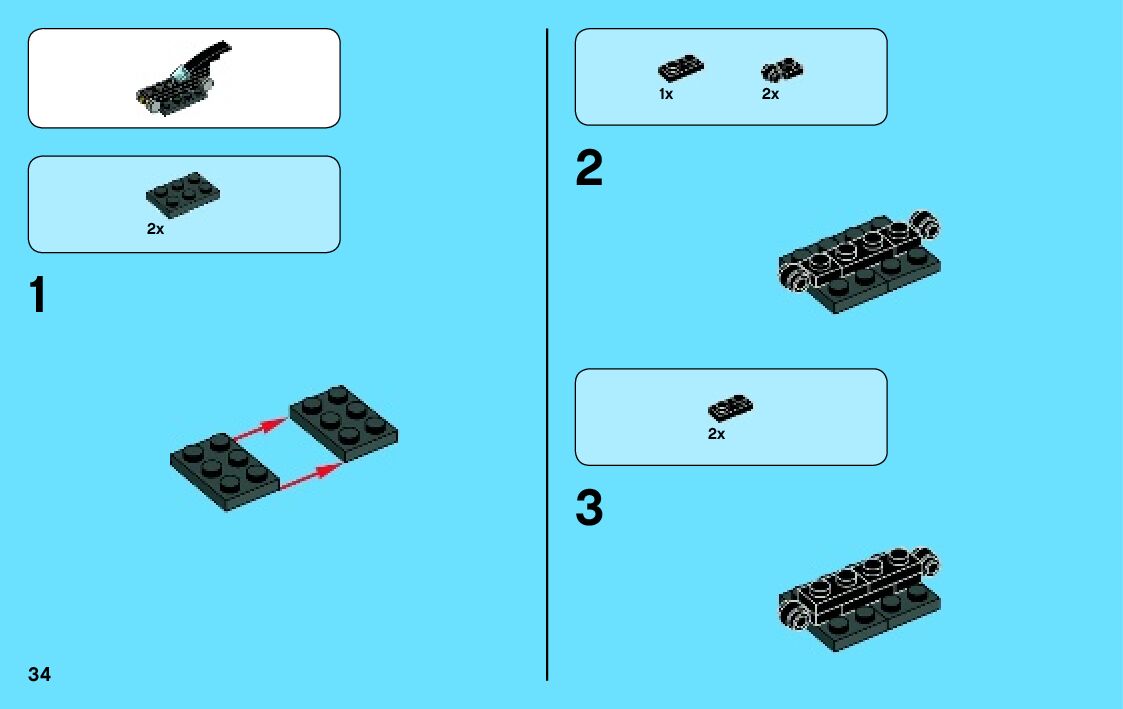 2x

1

34

1x 2x

2

2x

3