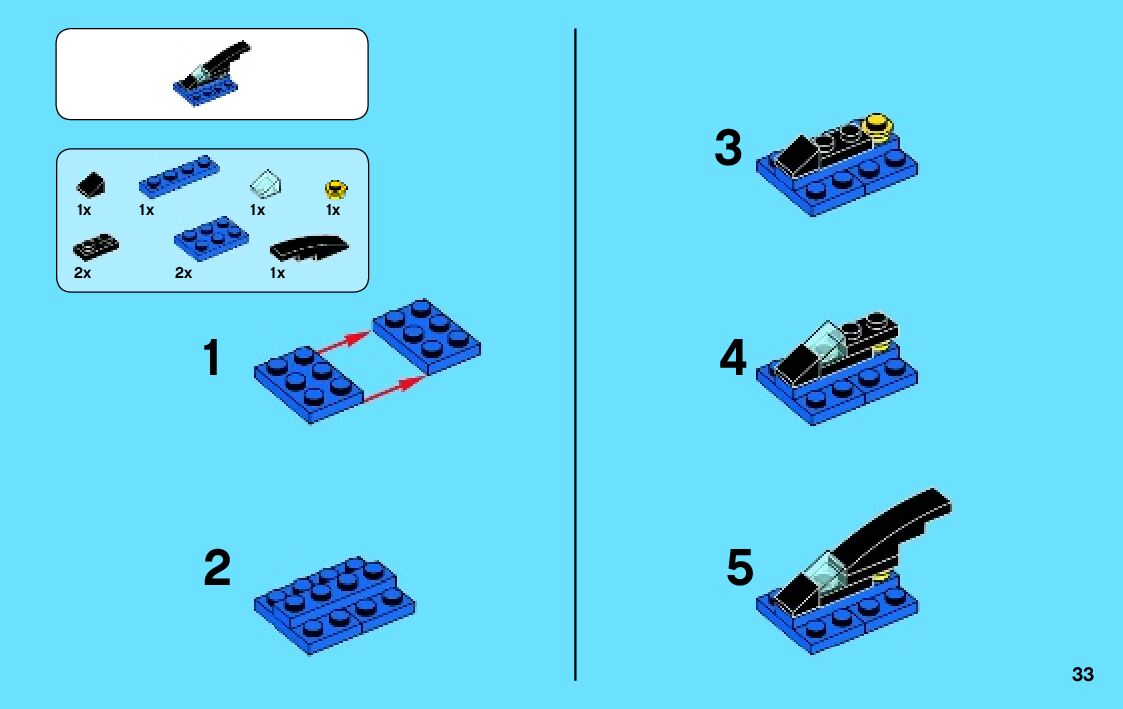 1x
1x
1x
1x
2x
2x
1x

1

2

3

4

5

33