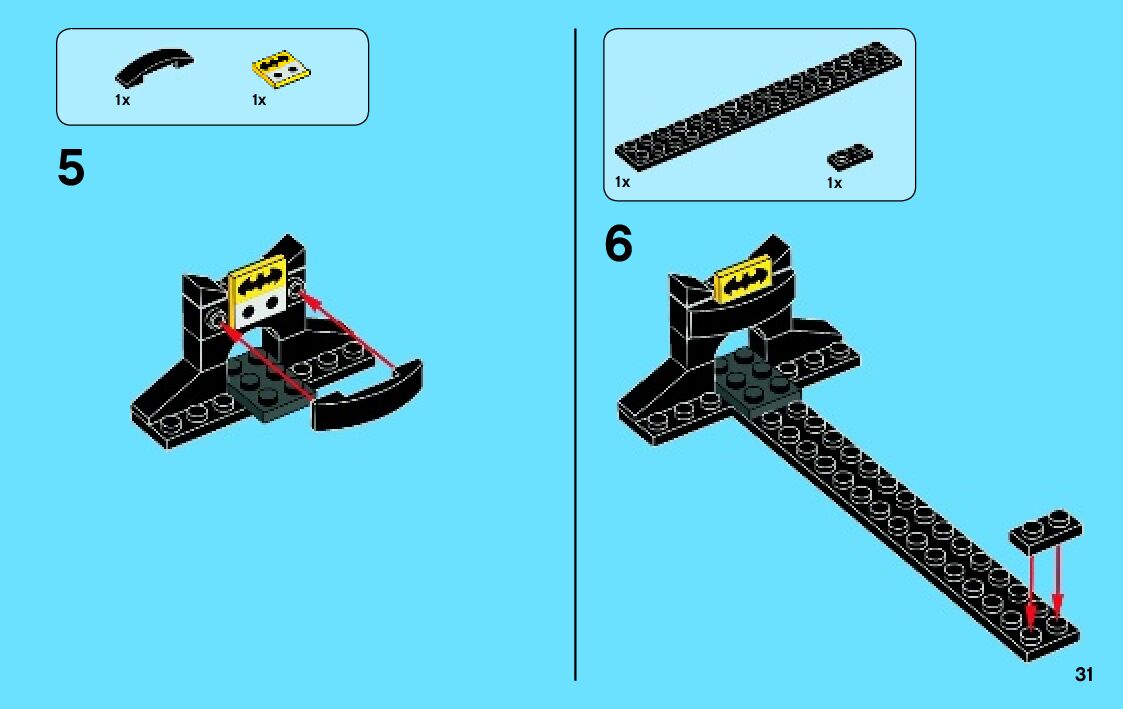 1x 1x

5

1x 1x

6

31