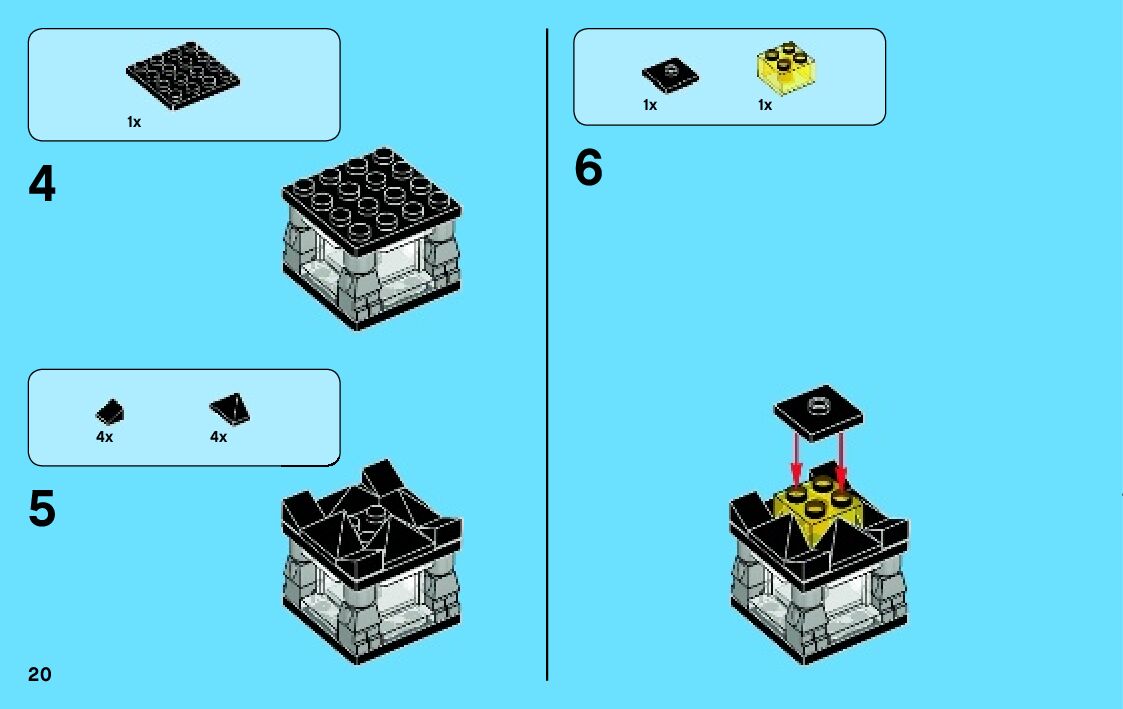 1x

4

4x

4x

5

20

1x

1x

6