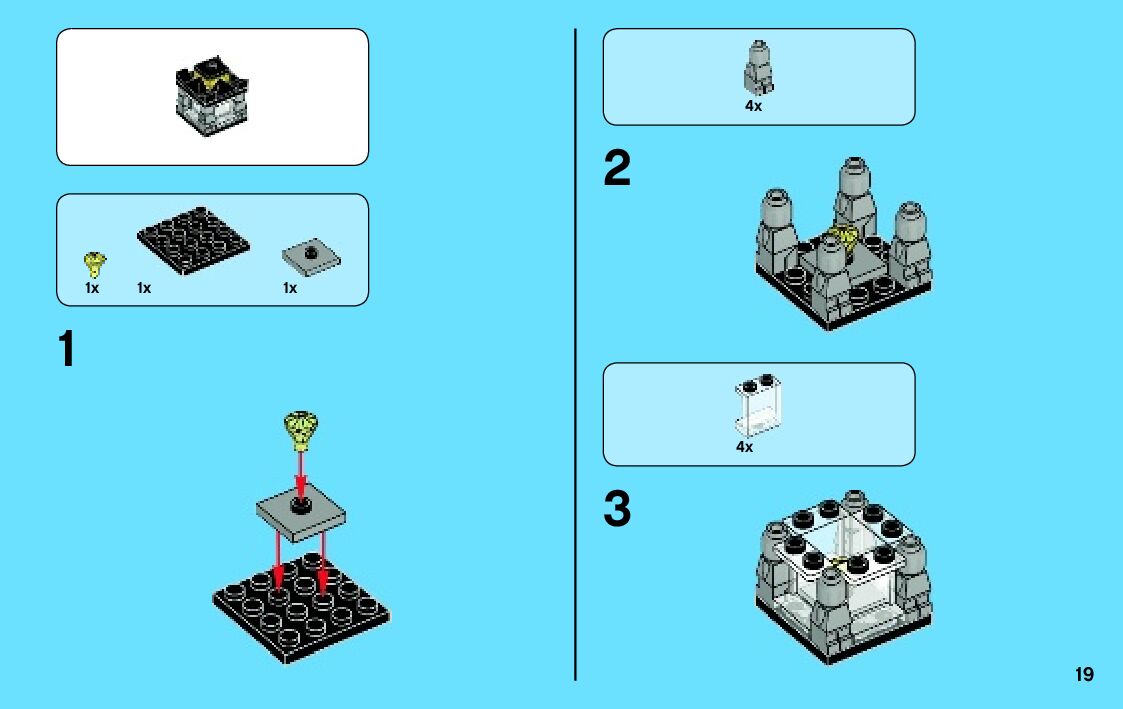 1x 1x 1x

1

4x

2

4x

3

19