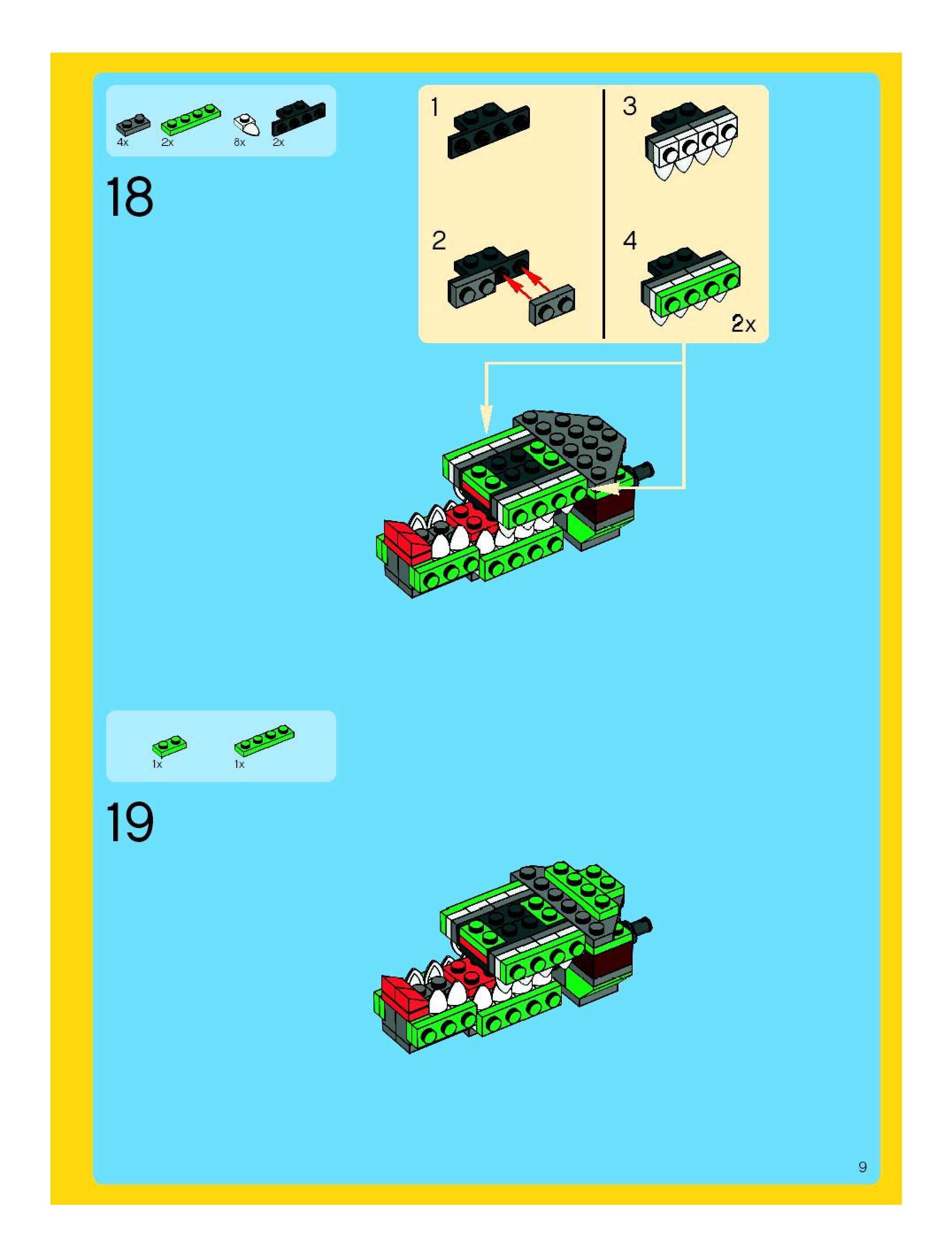 4x 2x 8x 2x

18

1

2

3

4

2x

1x 1x

19

9