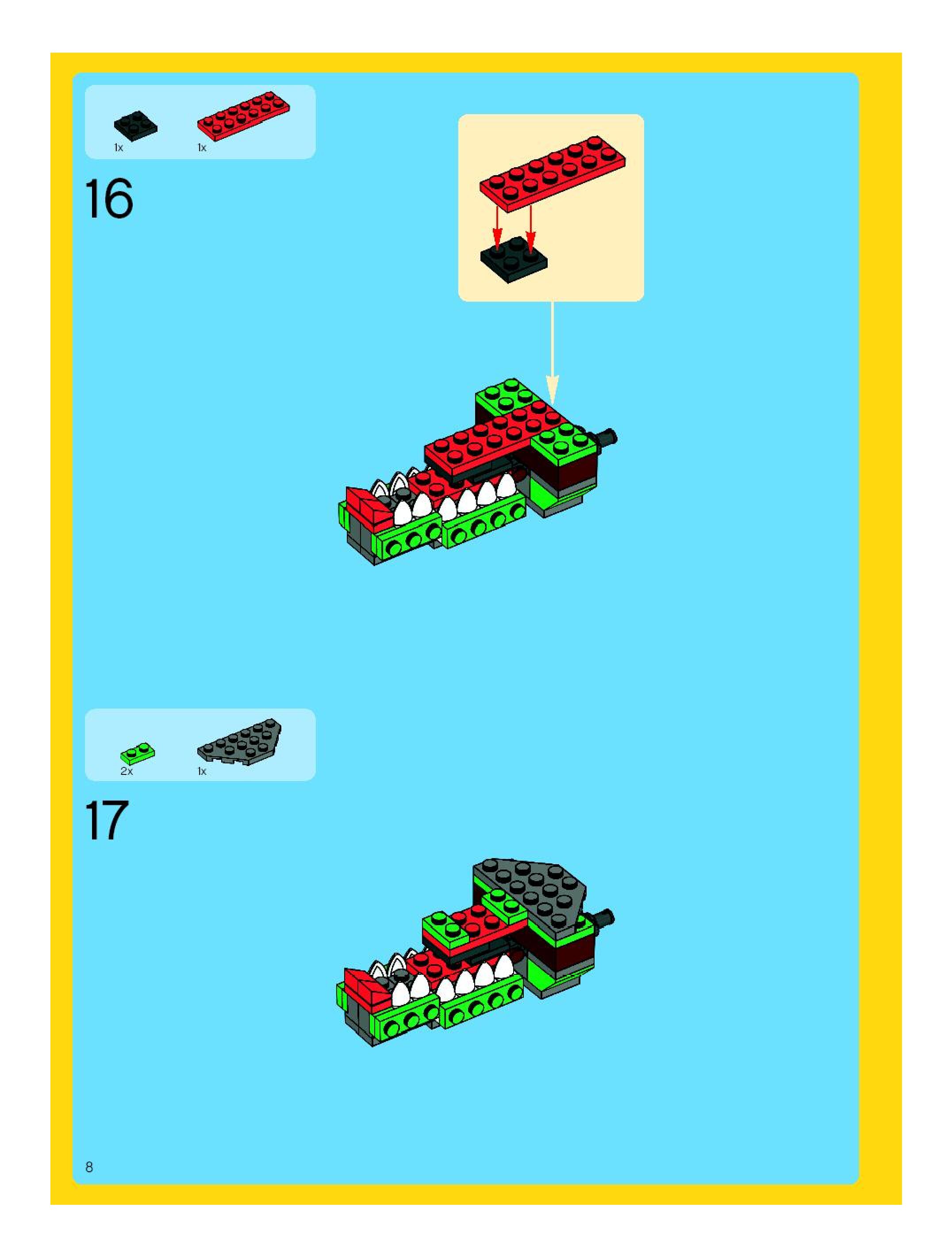 1x 1x

16

2x 1x

17

8