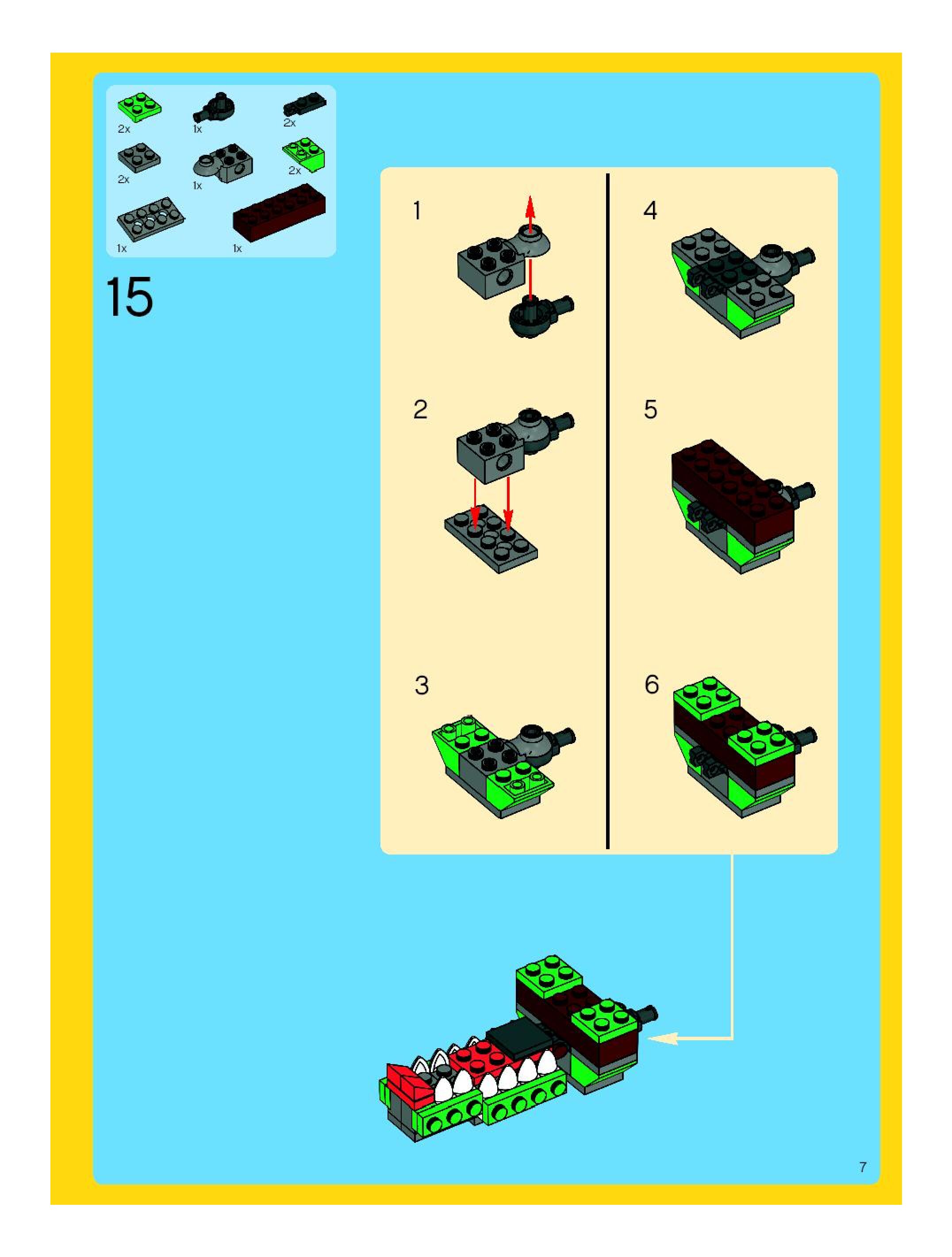 2x
1x
2x
2x
1x
2x
1x
1x

15

1

2

3

4

5

6

7