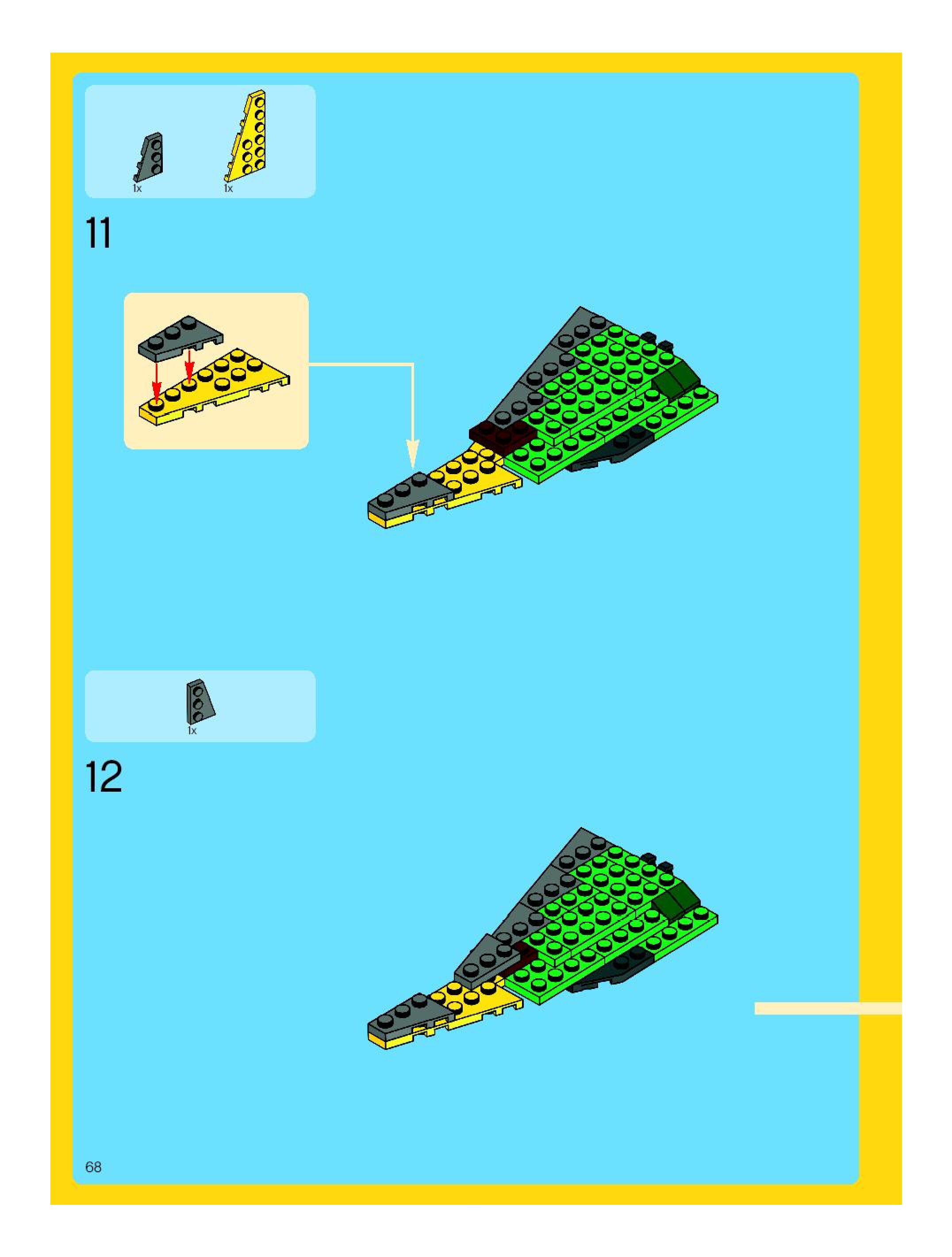 1x
1x

11

1x

12

68