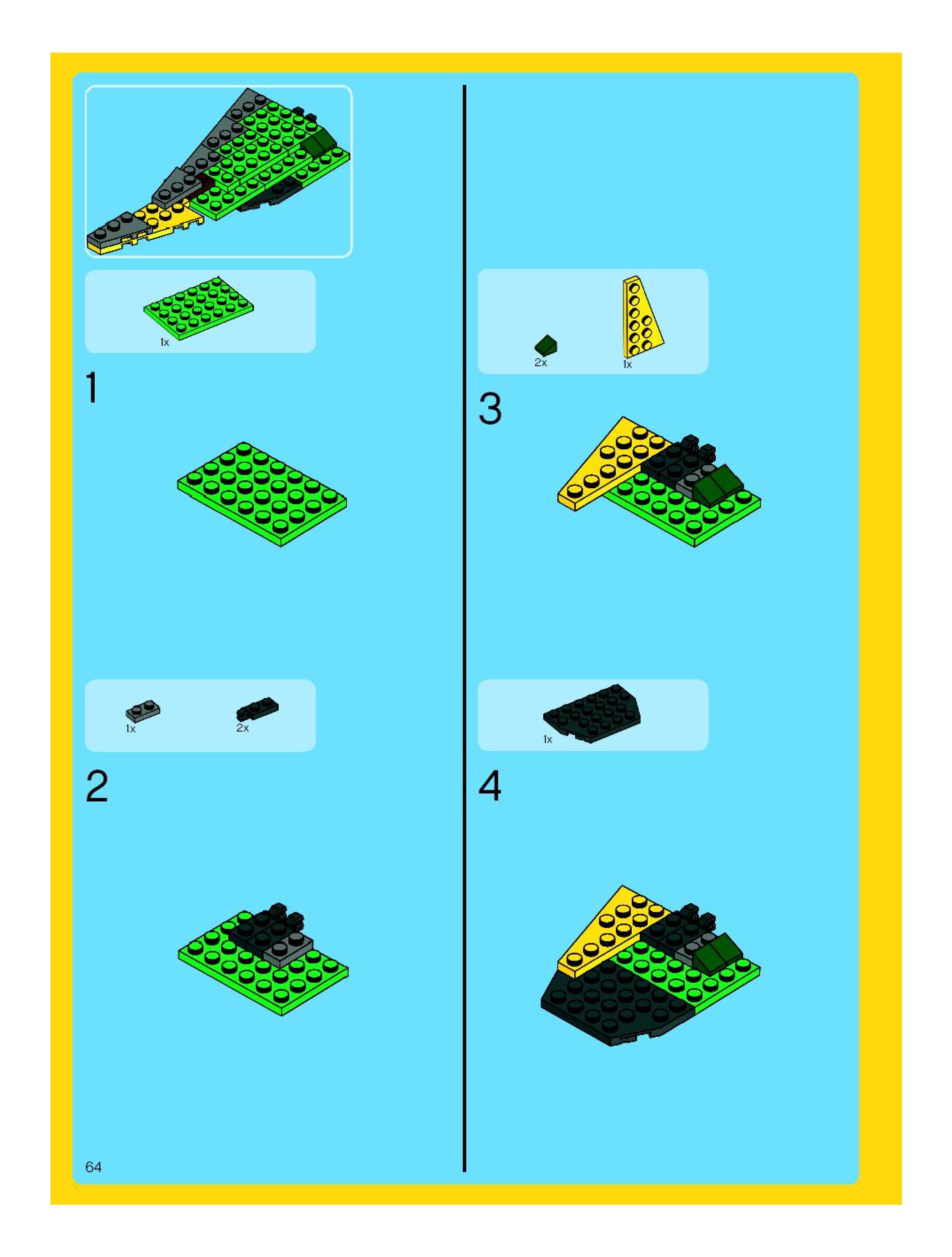 1x

1

1x

2x

2

2x

1x

3

1x

4

64