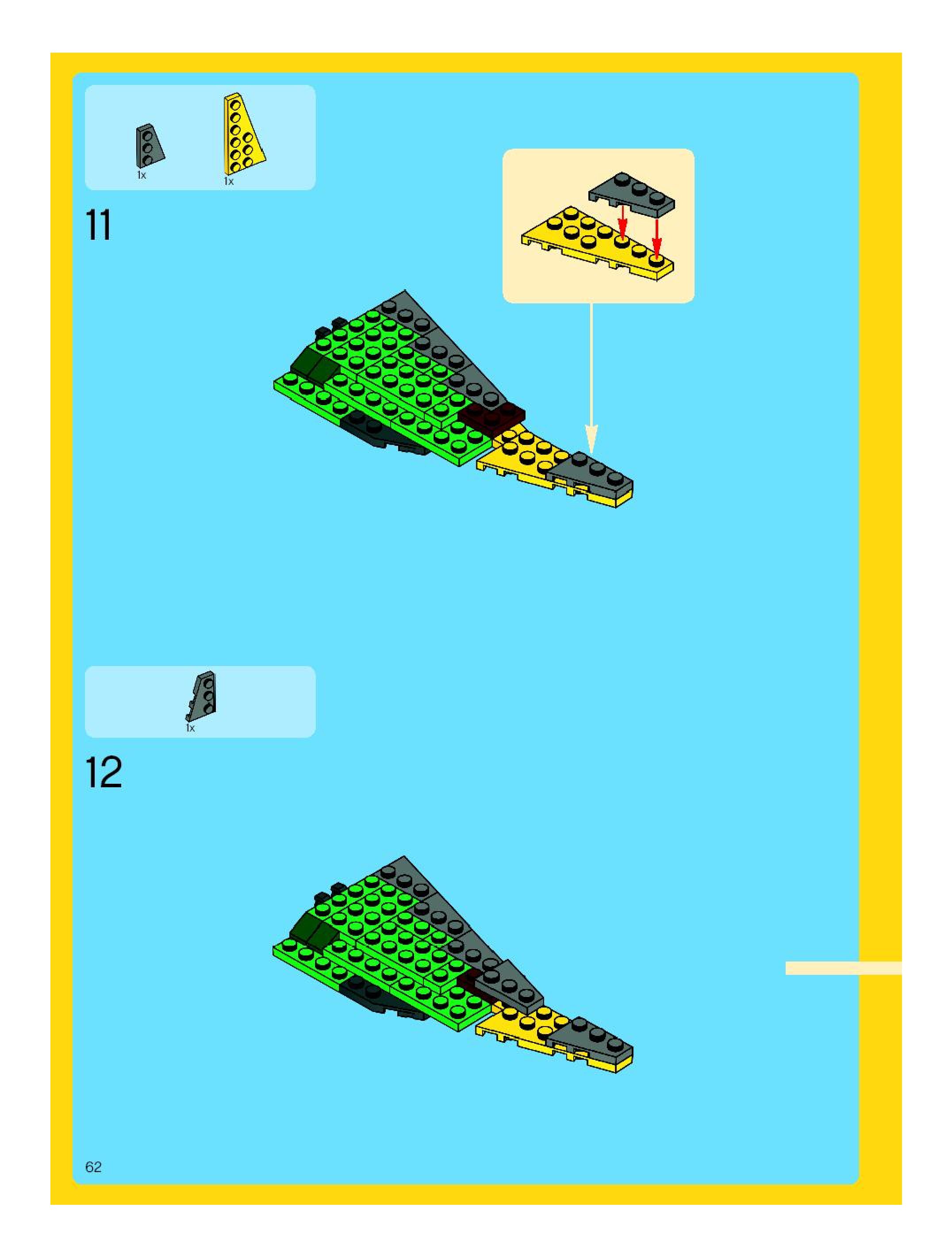 1x
1x

11

1x

12

62