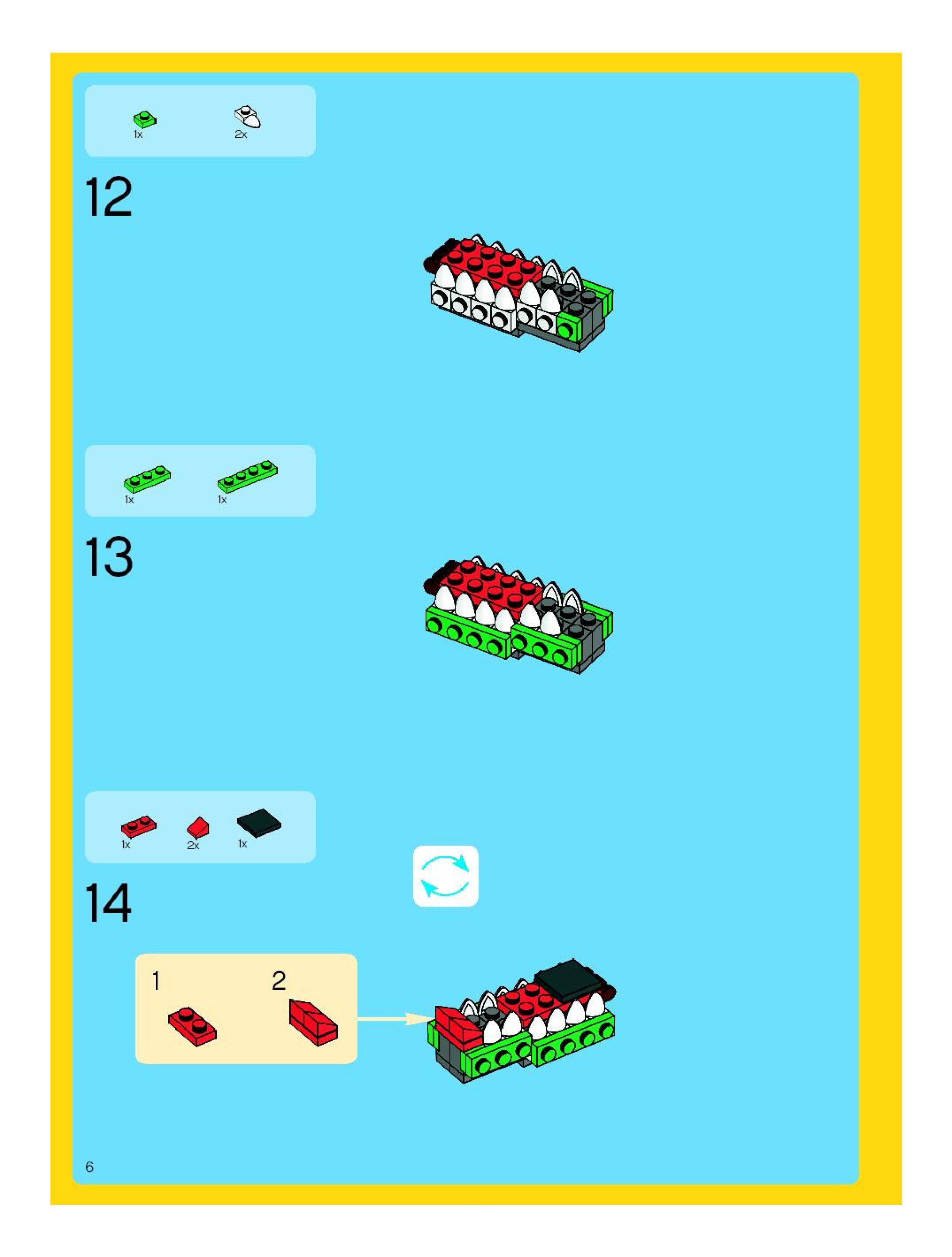 1x 2x

12

1x 1x

13

1x 2x 1x

14

1 2

6