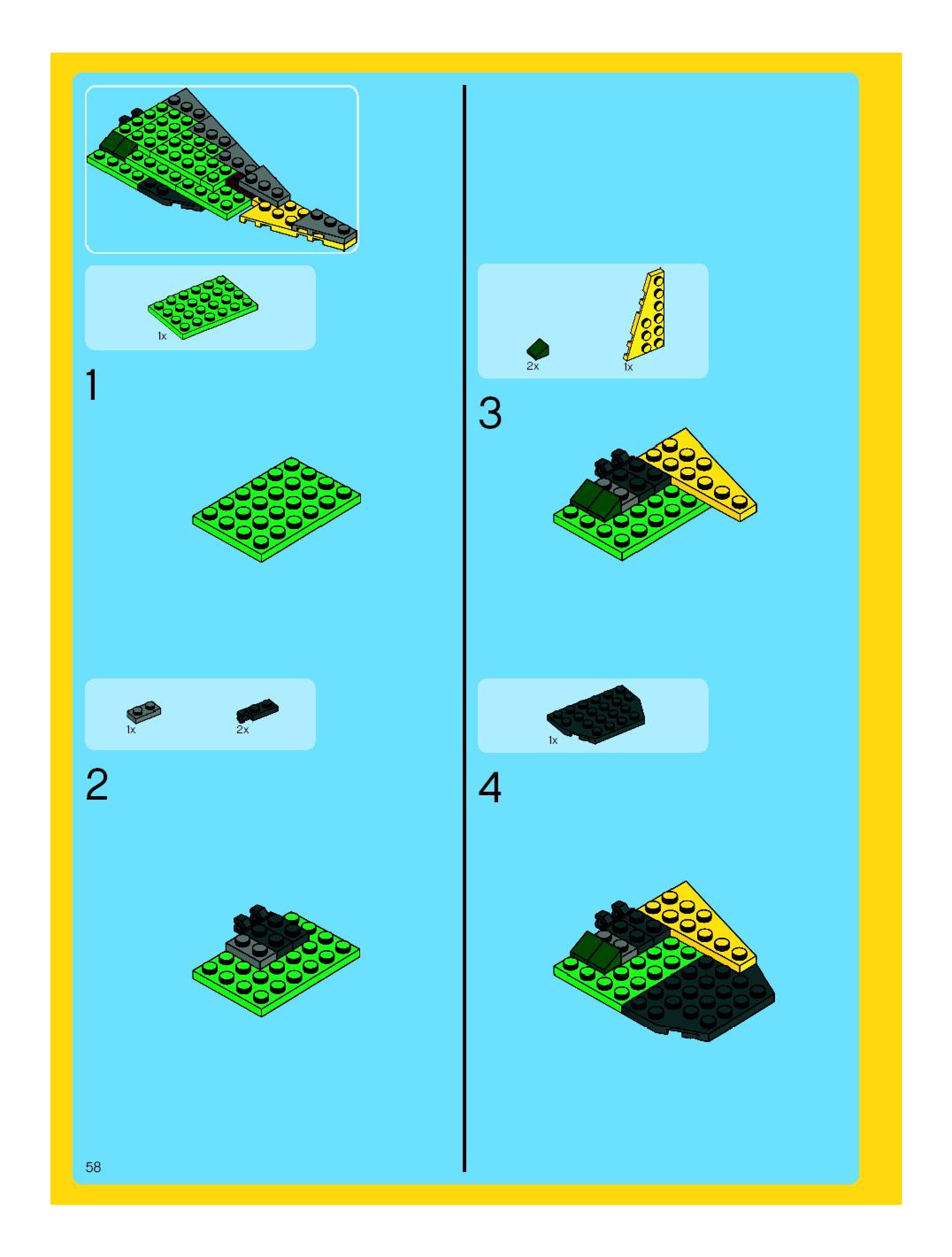 1x

1

1x
2x

2

2x
1x

3

1x

4

58