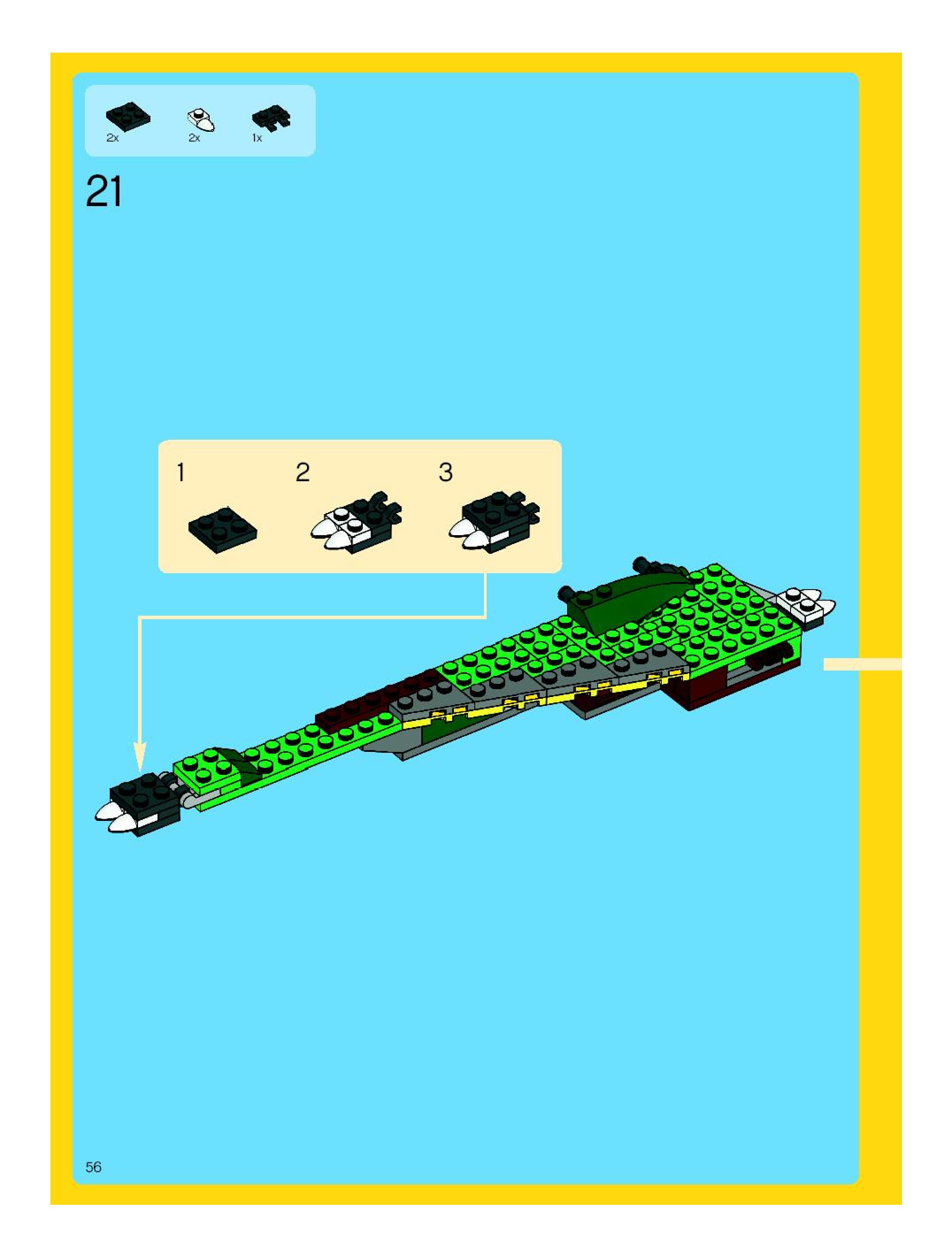 2x 2x 1x

21

1 2 3

56