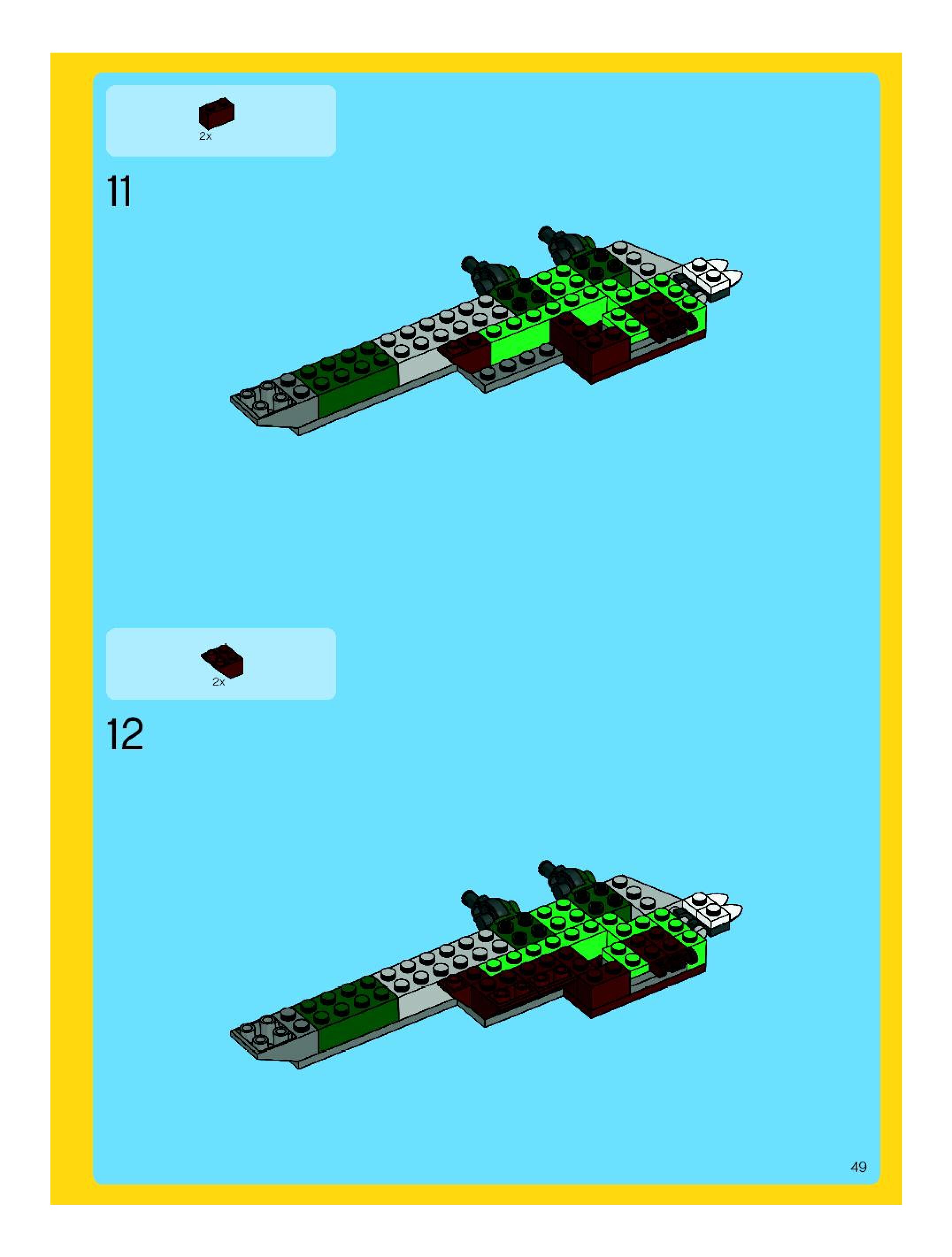 2x

11

2x

12

49