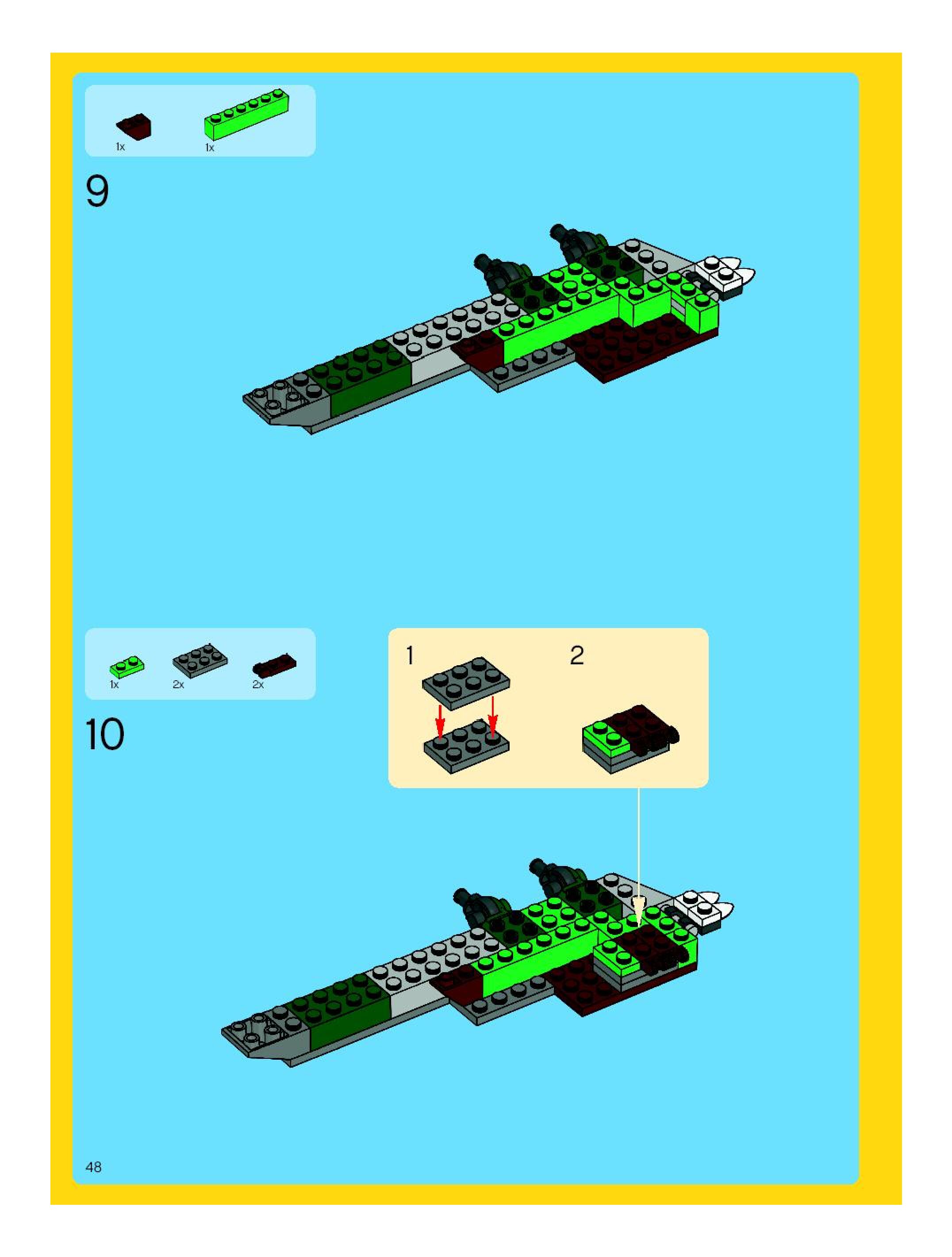 1x
1x

9

1x
2x
2x

10

1
2

48