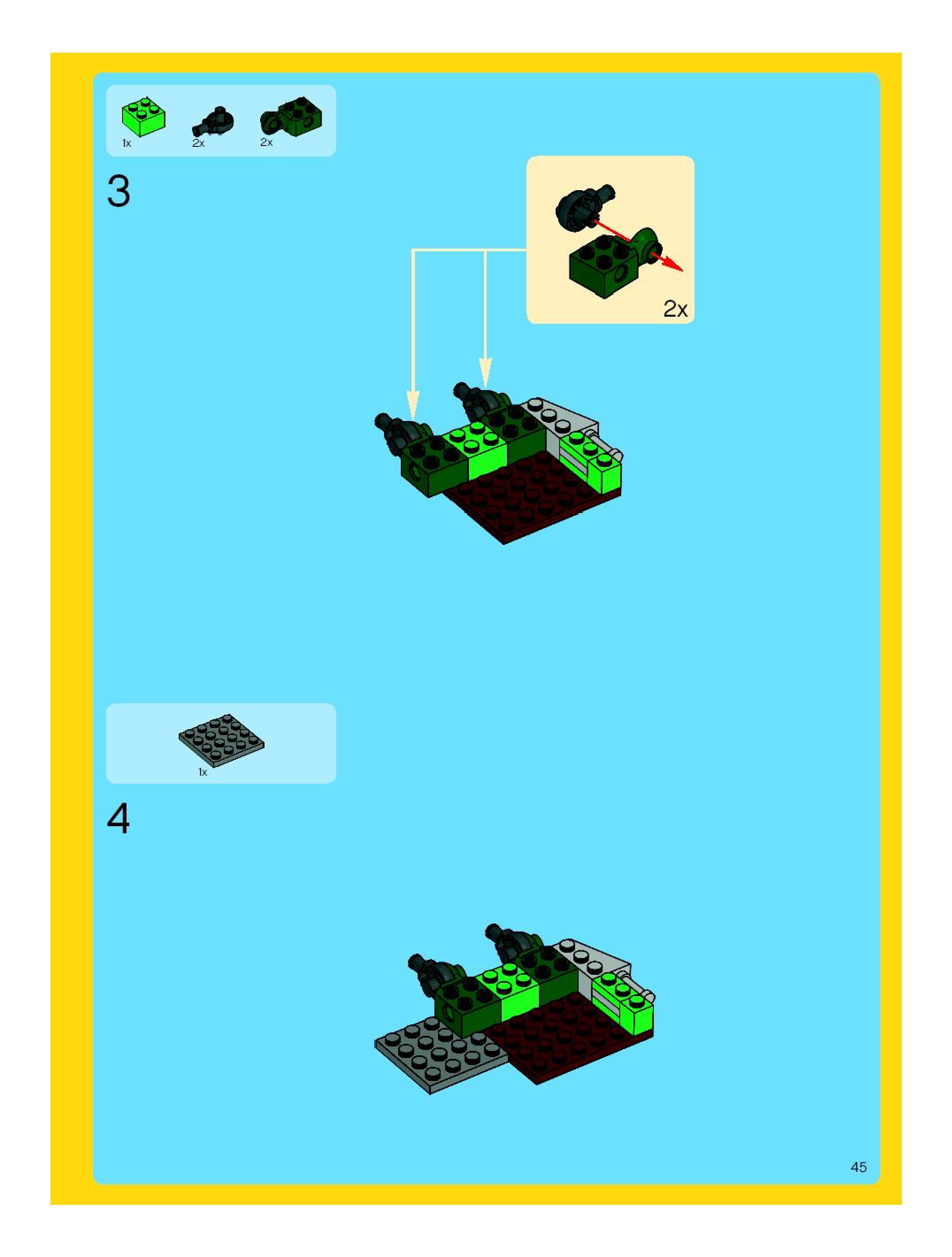 1x 2x 2x

3

2x

1x

4

45