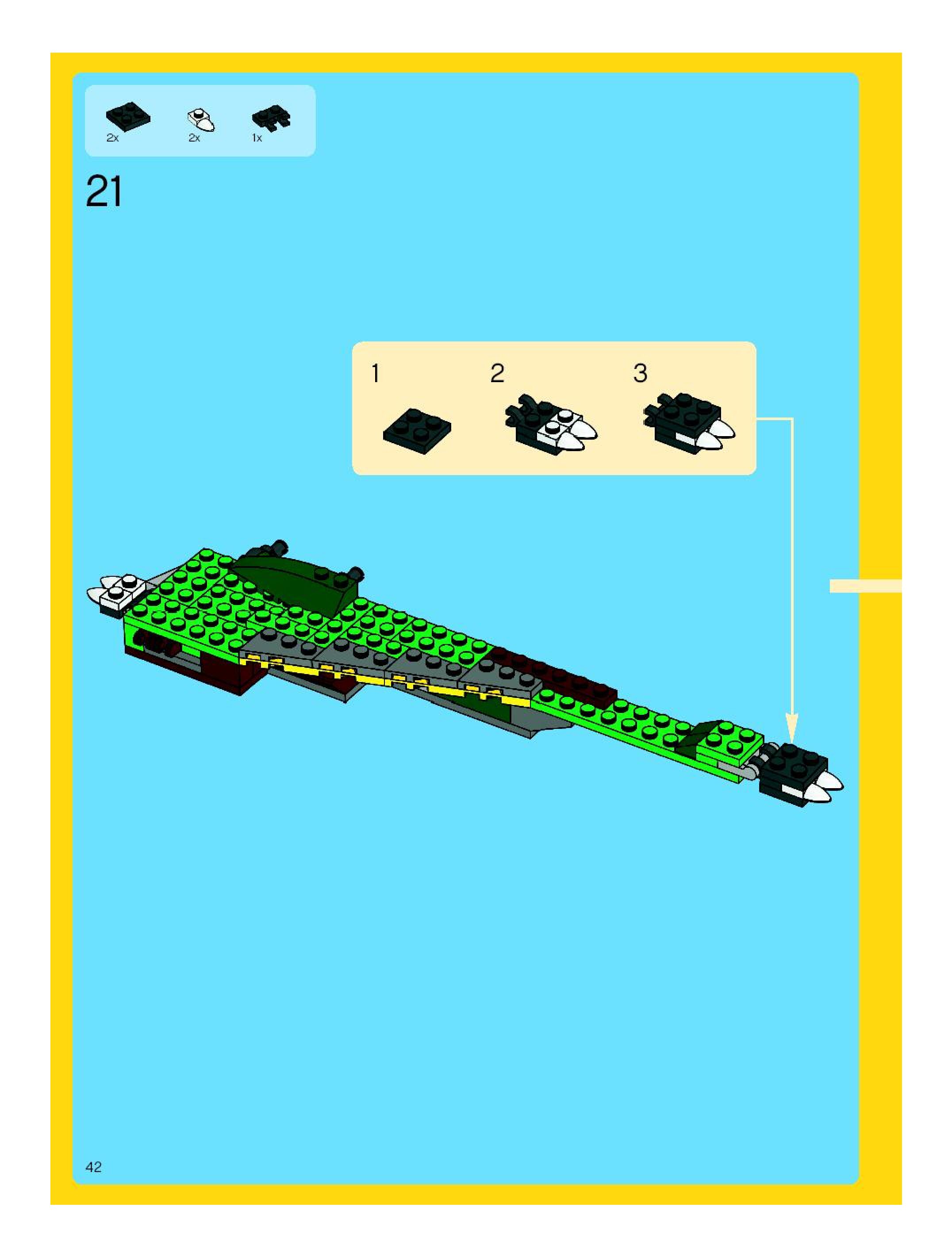 2x
2x
1x

21

1
2
3

42