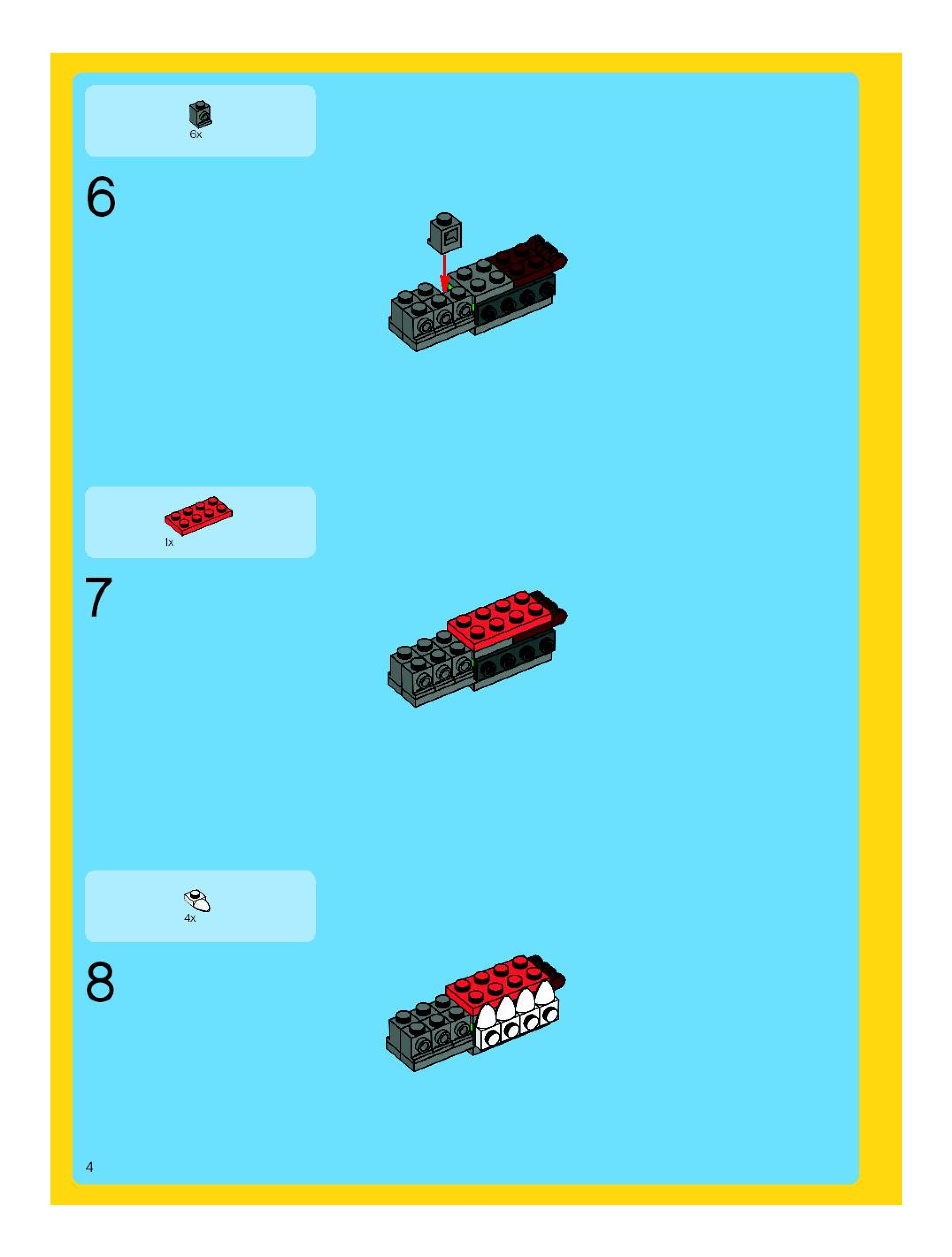 6x

6

1x

7

4x

8

4