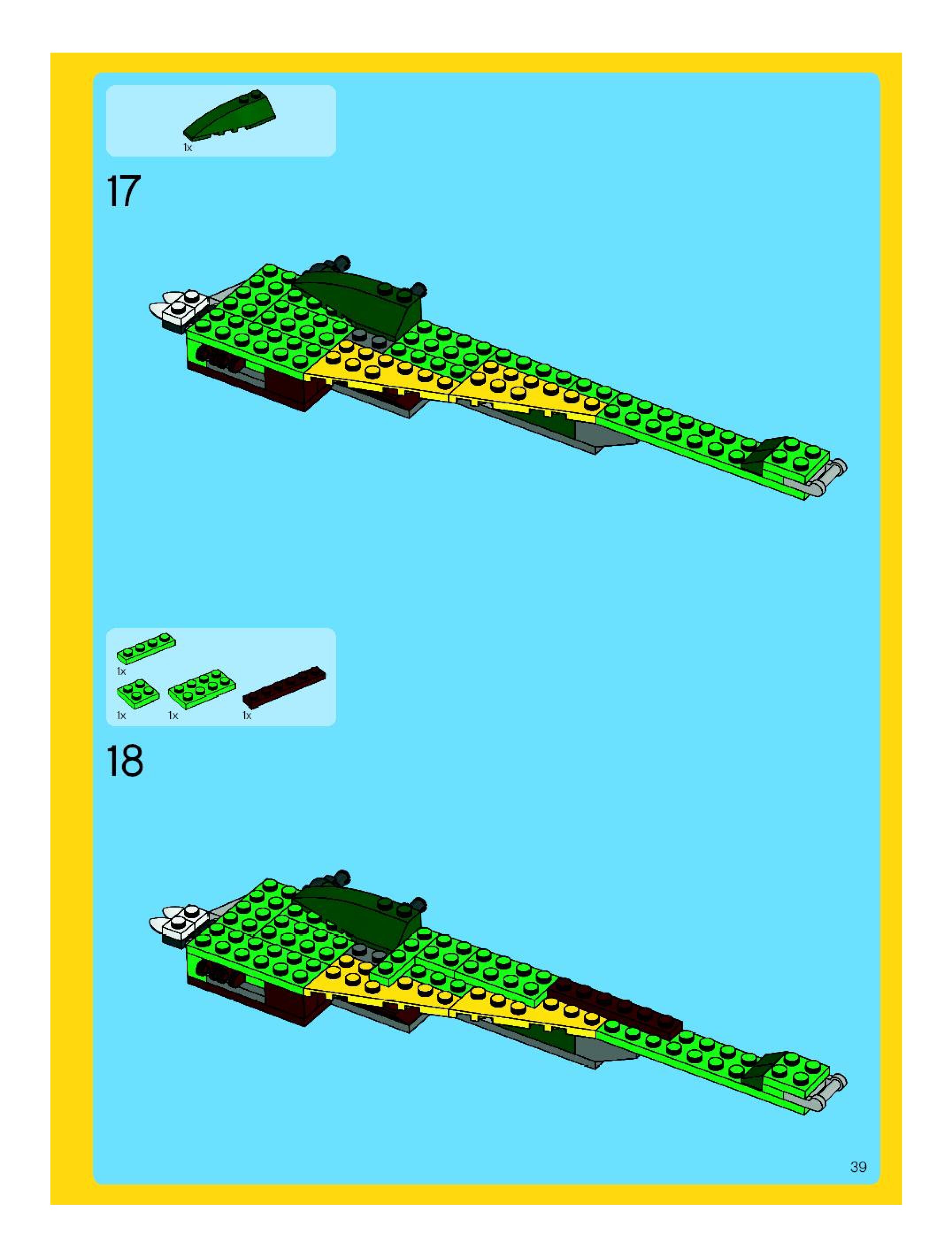 1x

17

1x
1x 1x 1x

18

39