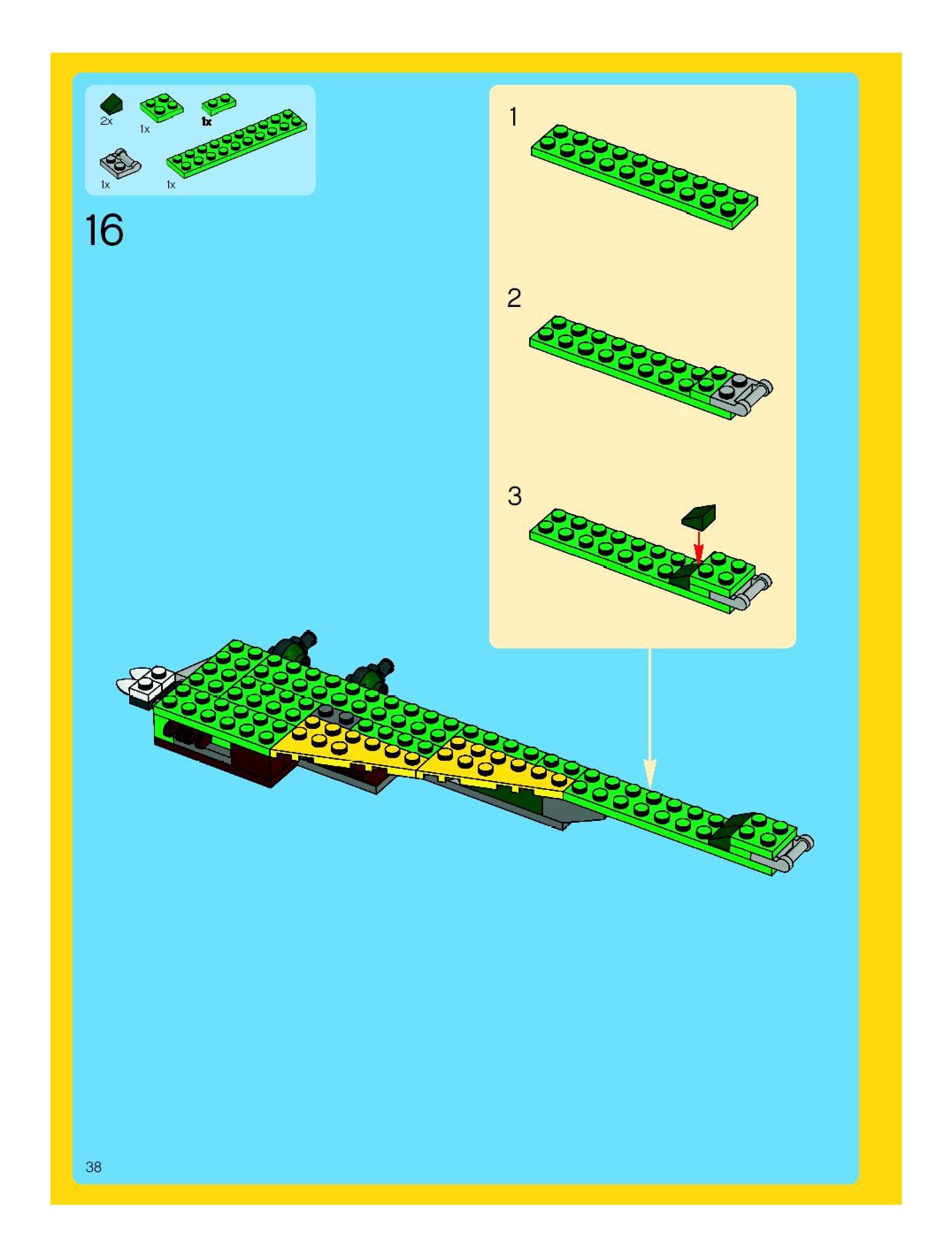 2x
1x
1x
1x
1x

16

1

2

3

38