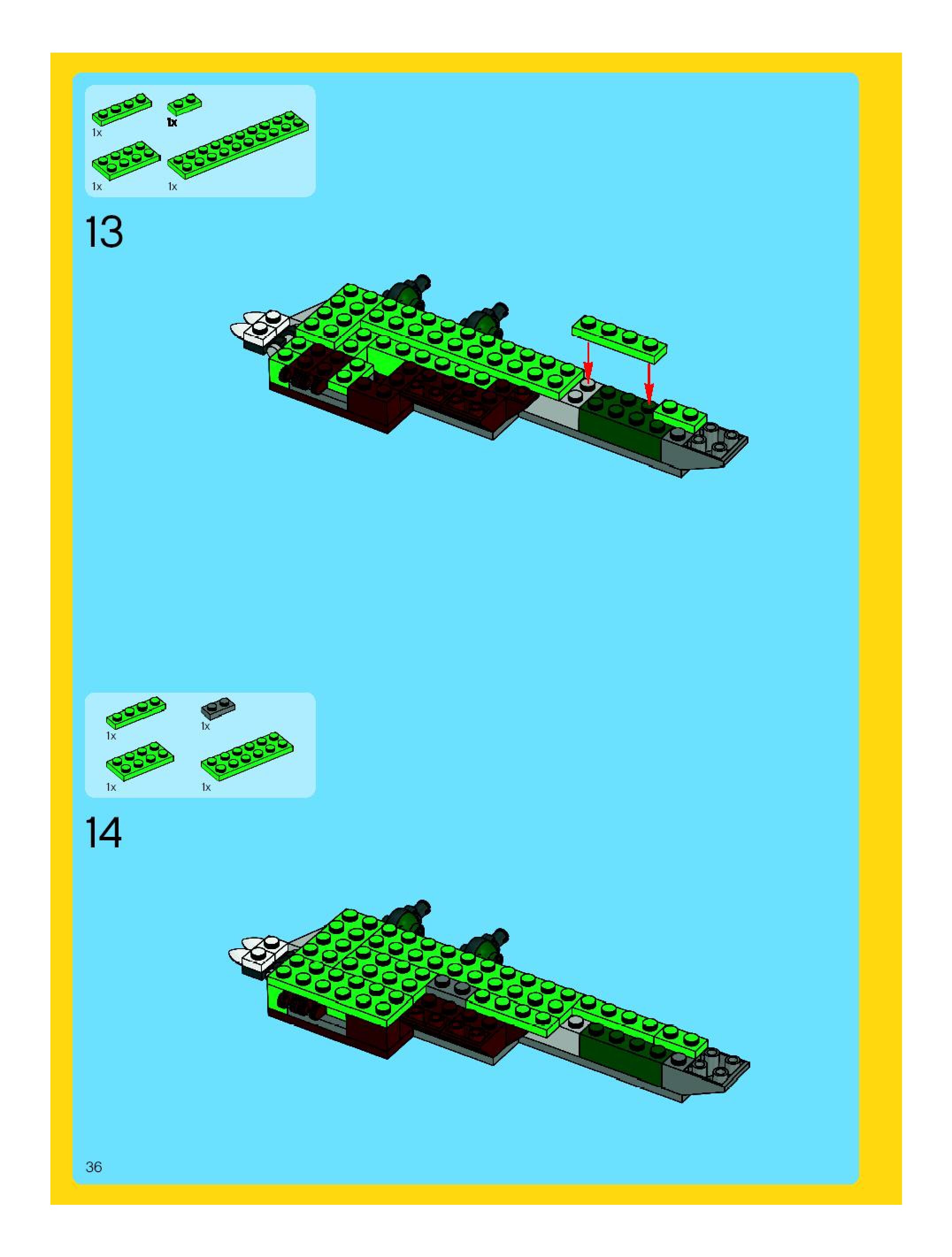 1x
1x
1x
1x

13

1x
1x
1x
1x

14

36