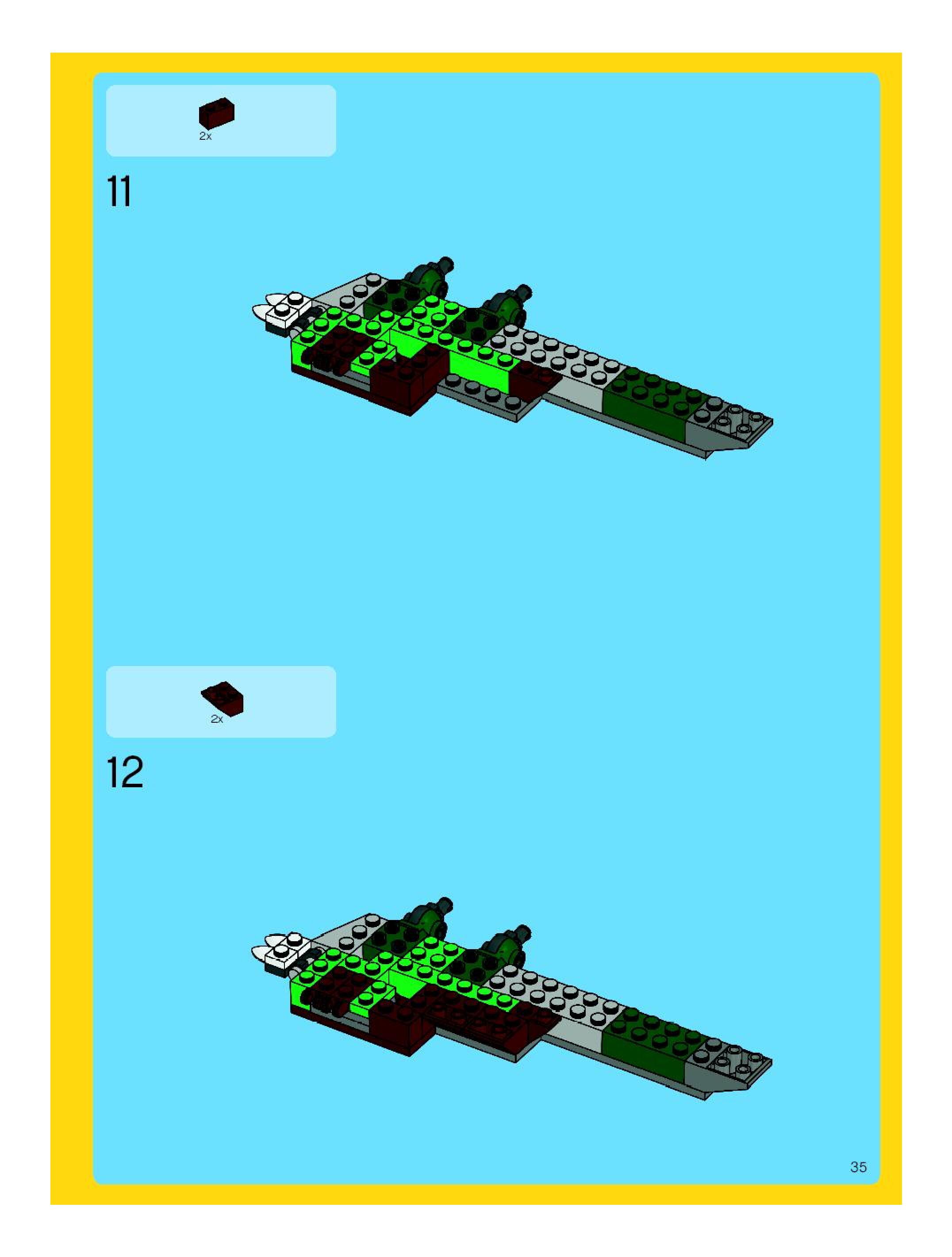 2x

11

2x

12

35