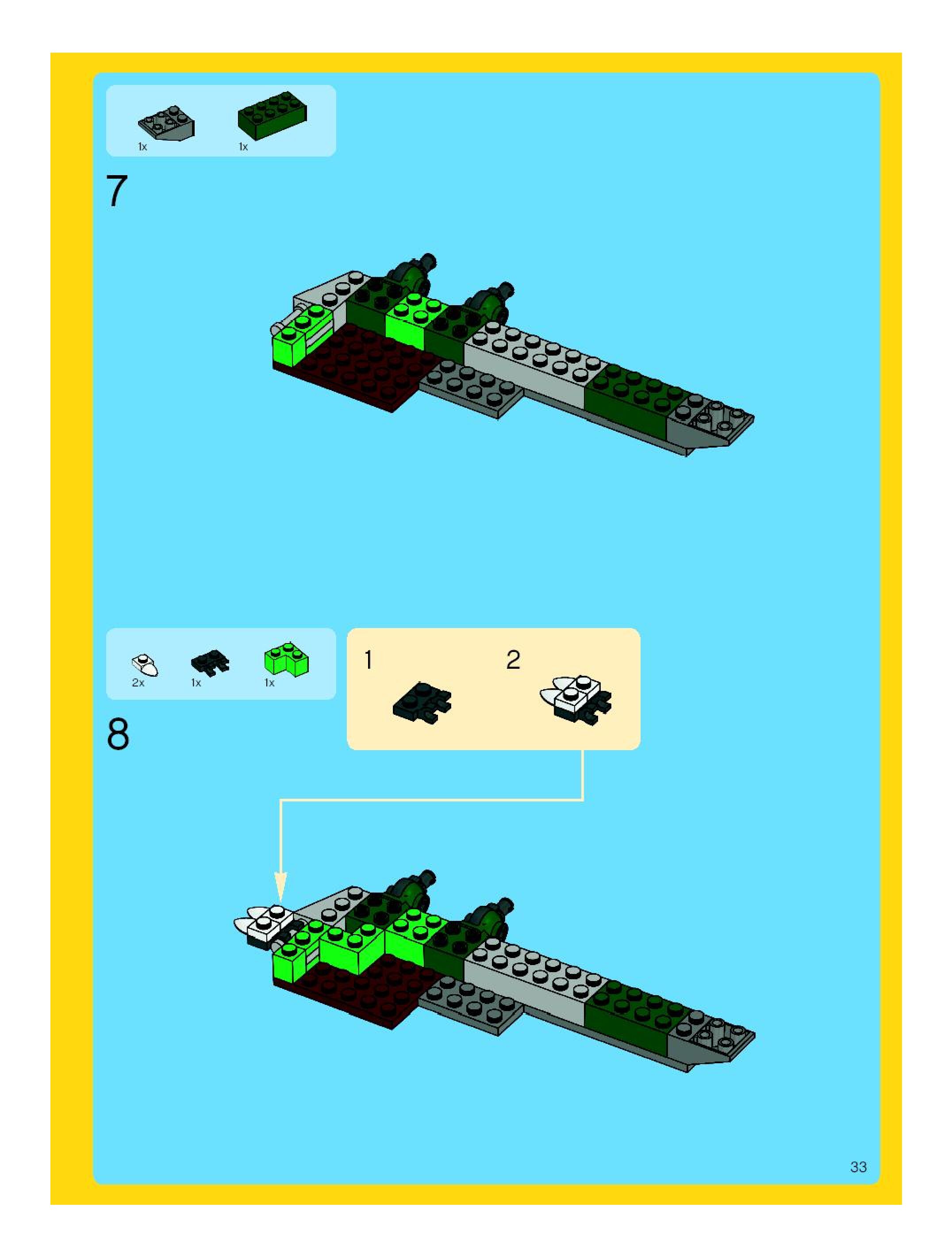 1x
1x

7

2x
1x
1x

8

1
2

33