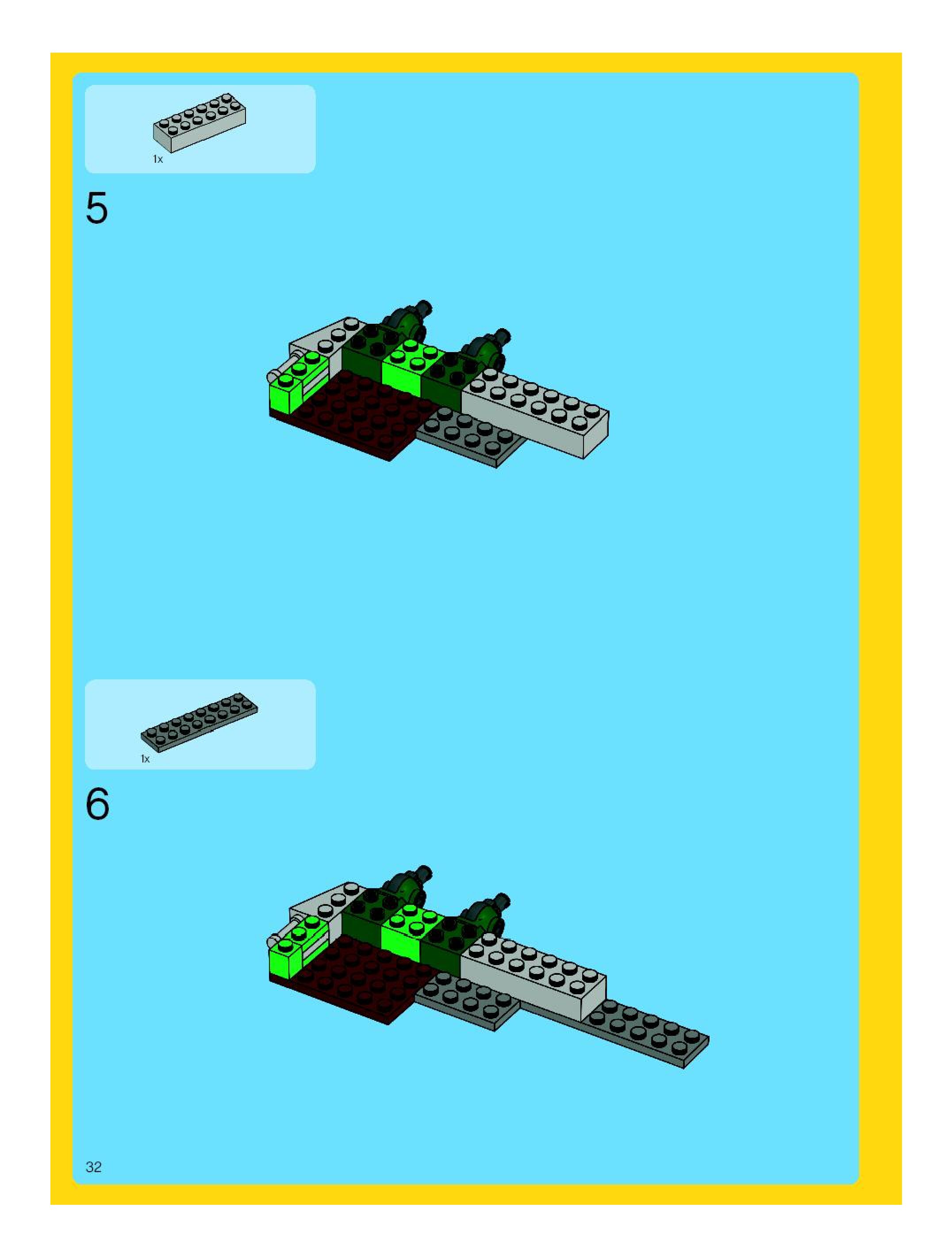 1x

5

1x

6

32