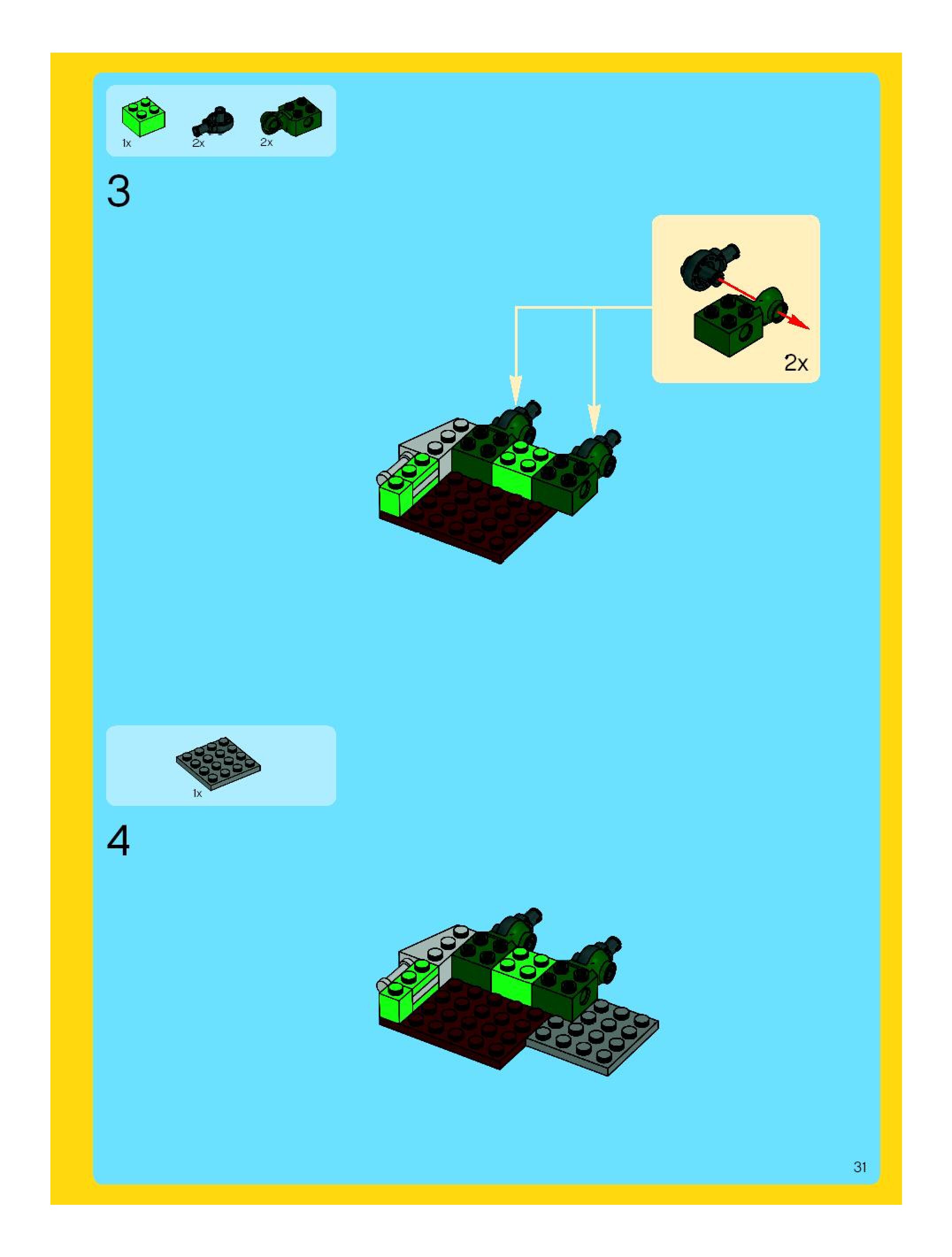 1x 2x 2x

3

2x

1x

4

31