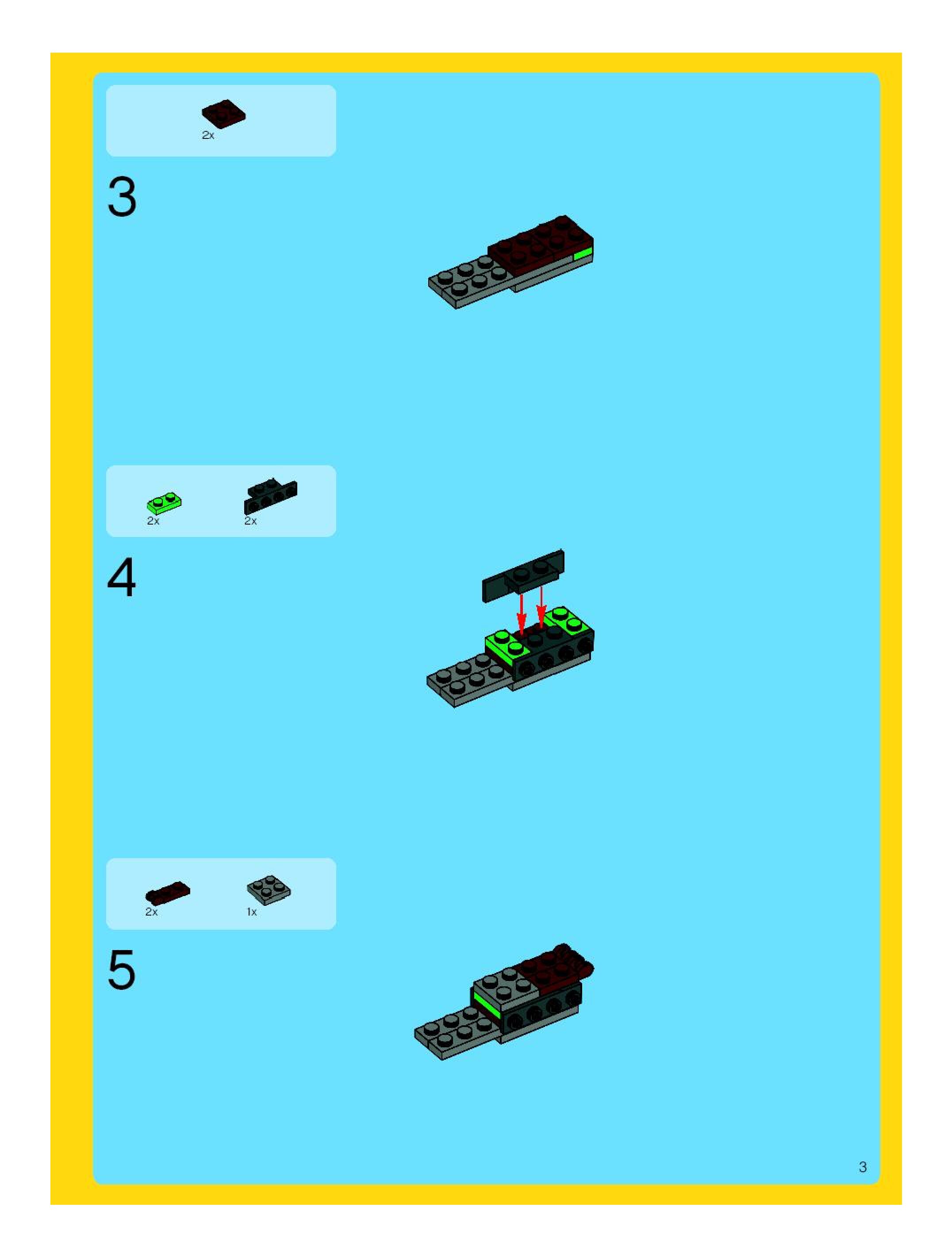 2x

3

2x 2x

4

2x 1x

5

3