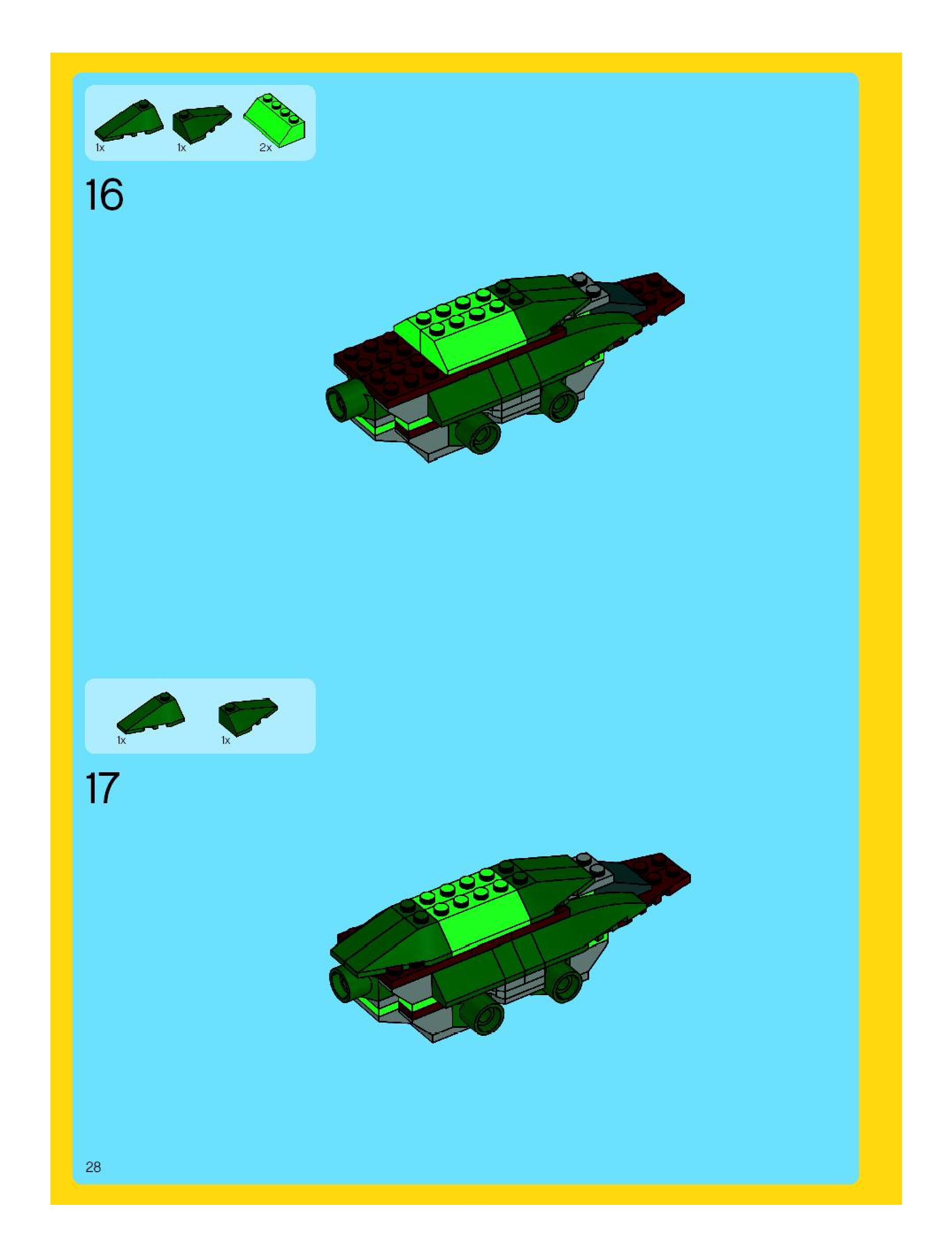 1x 1x 2x

16

1x 1x

17

28