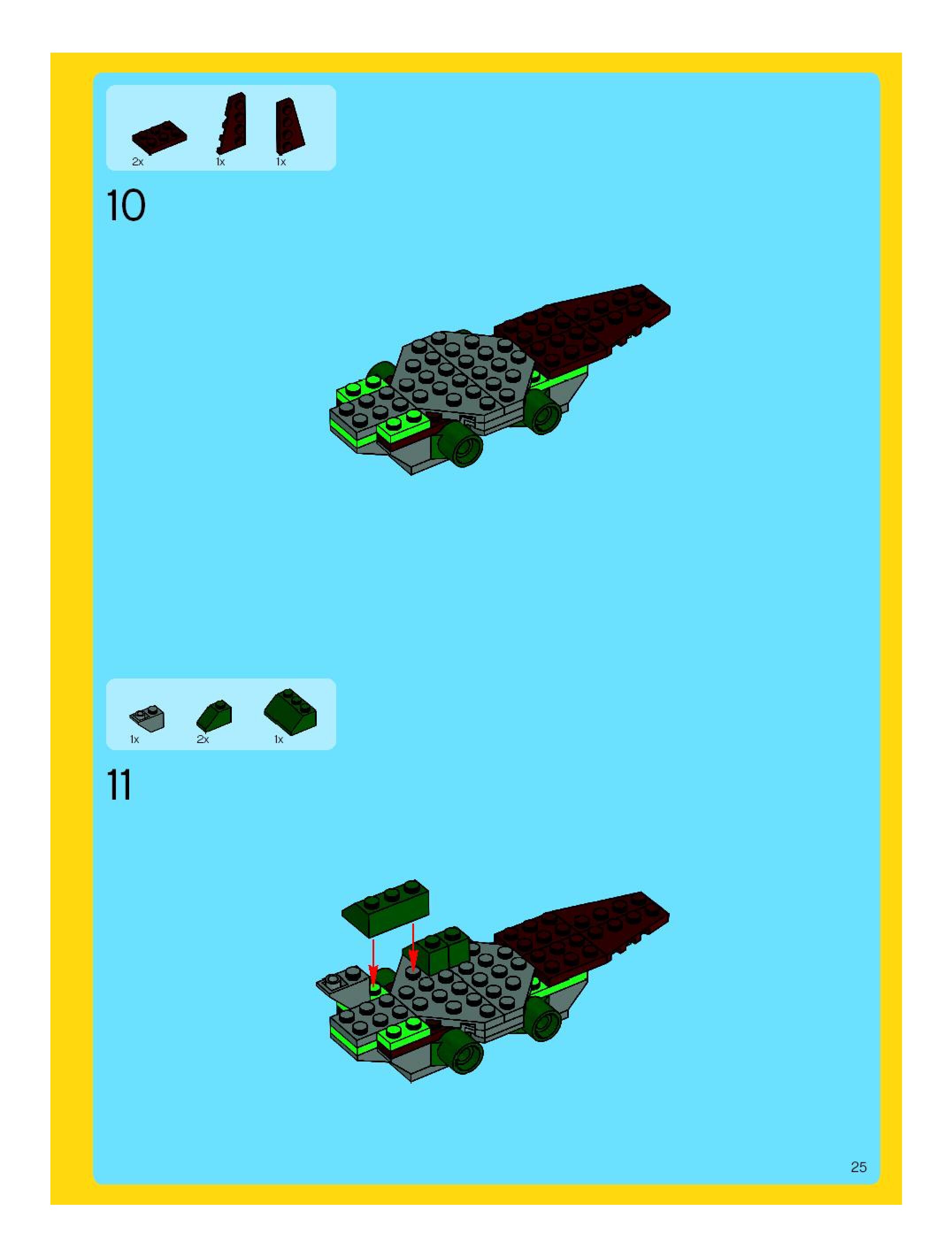 2x 1x 1x

10

1x 2x 1x

11

25