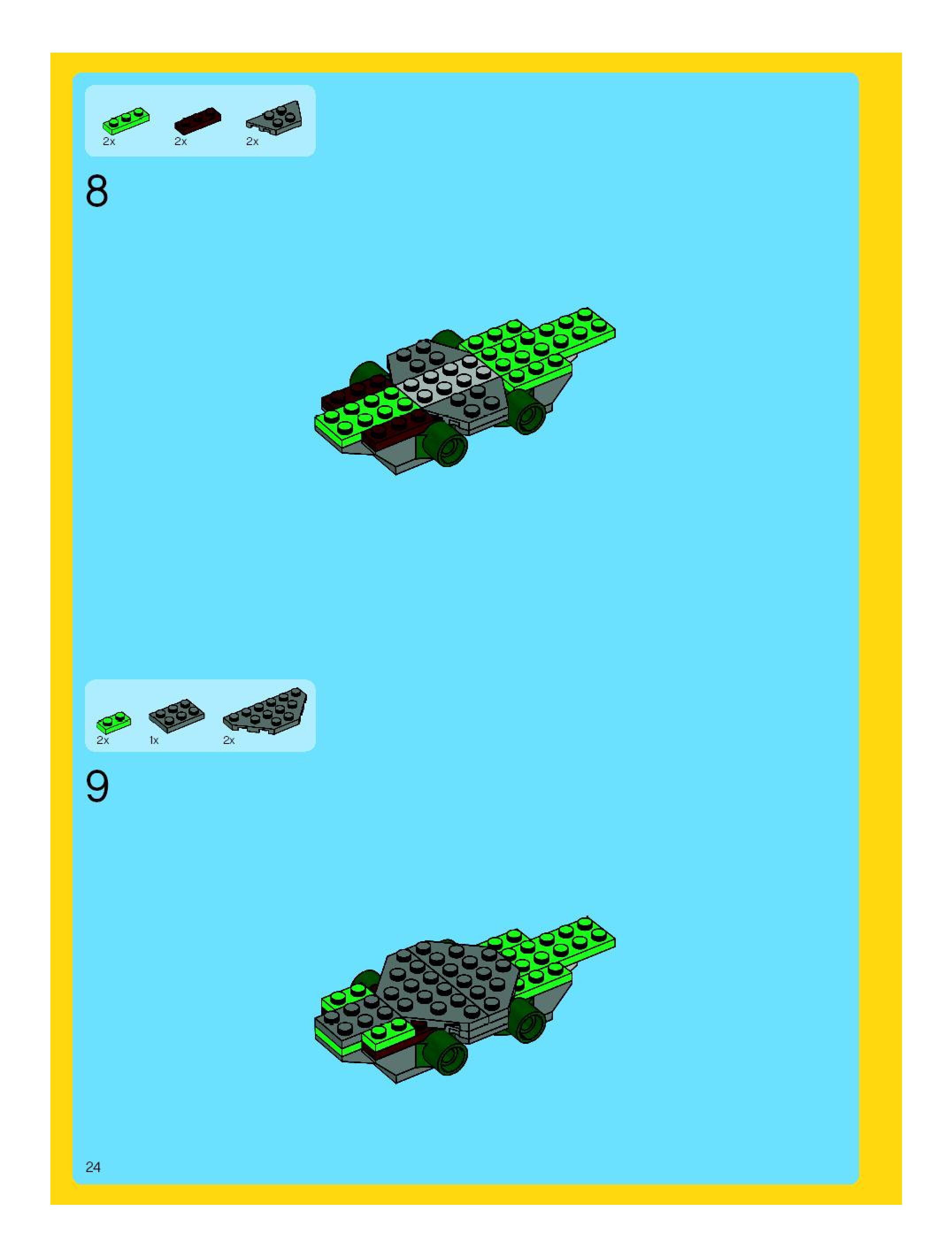 2x 2x 2x

8

2x 1x 2x

9

24