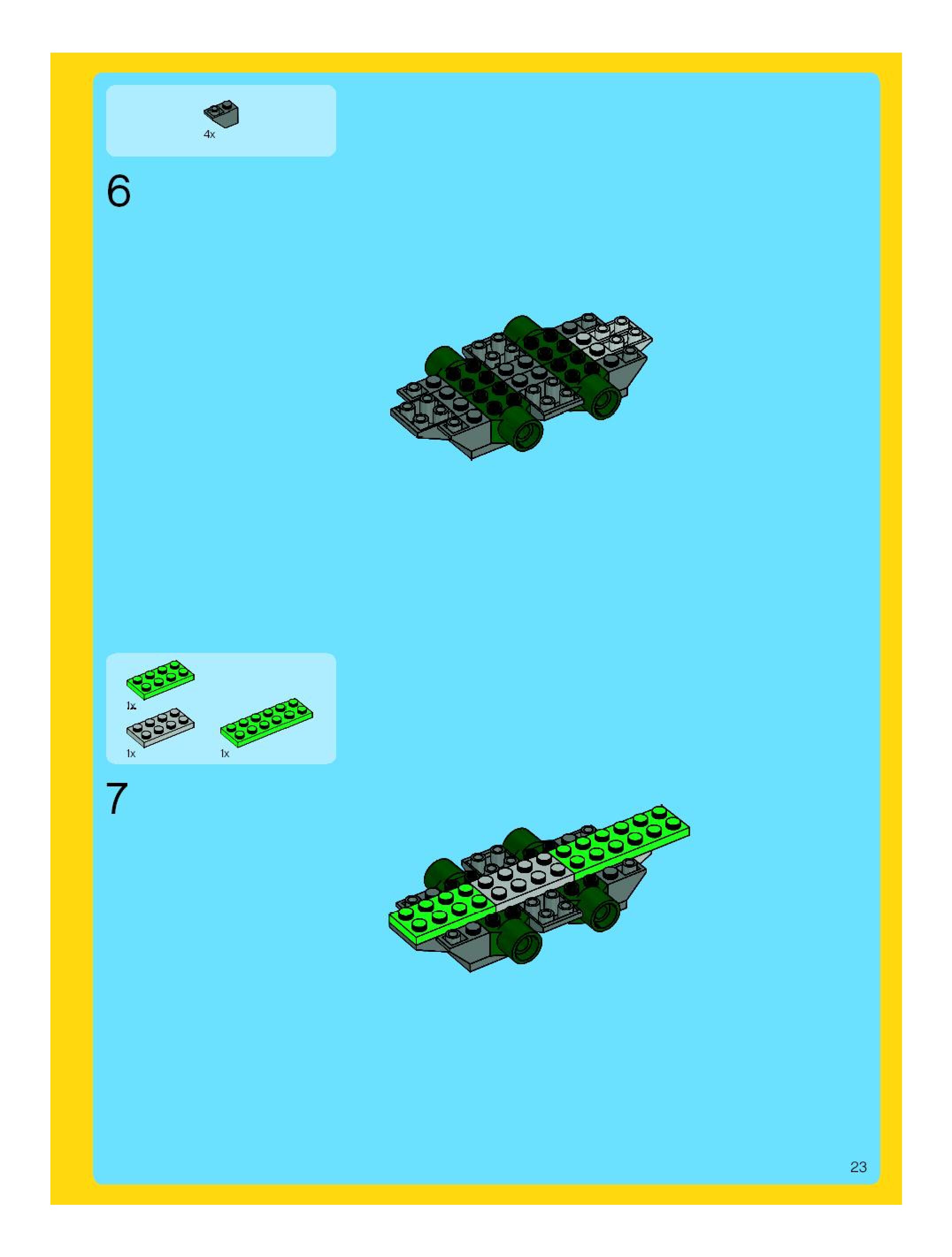 4x

6

1x

1x

1x

7

23