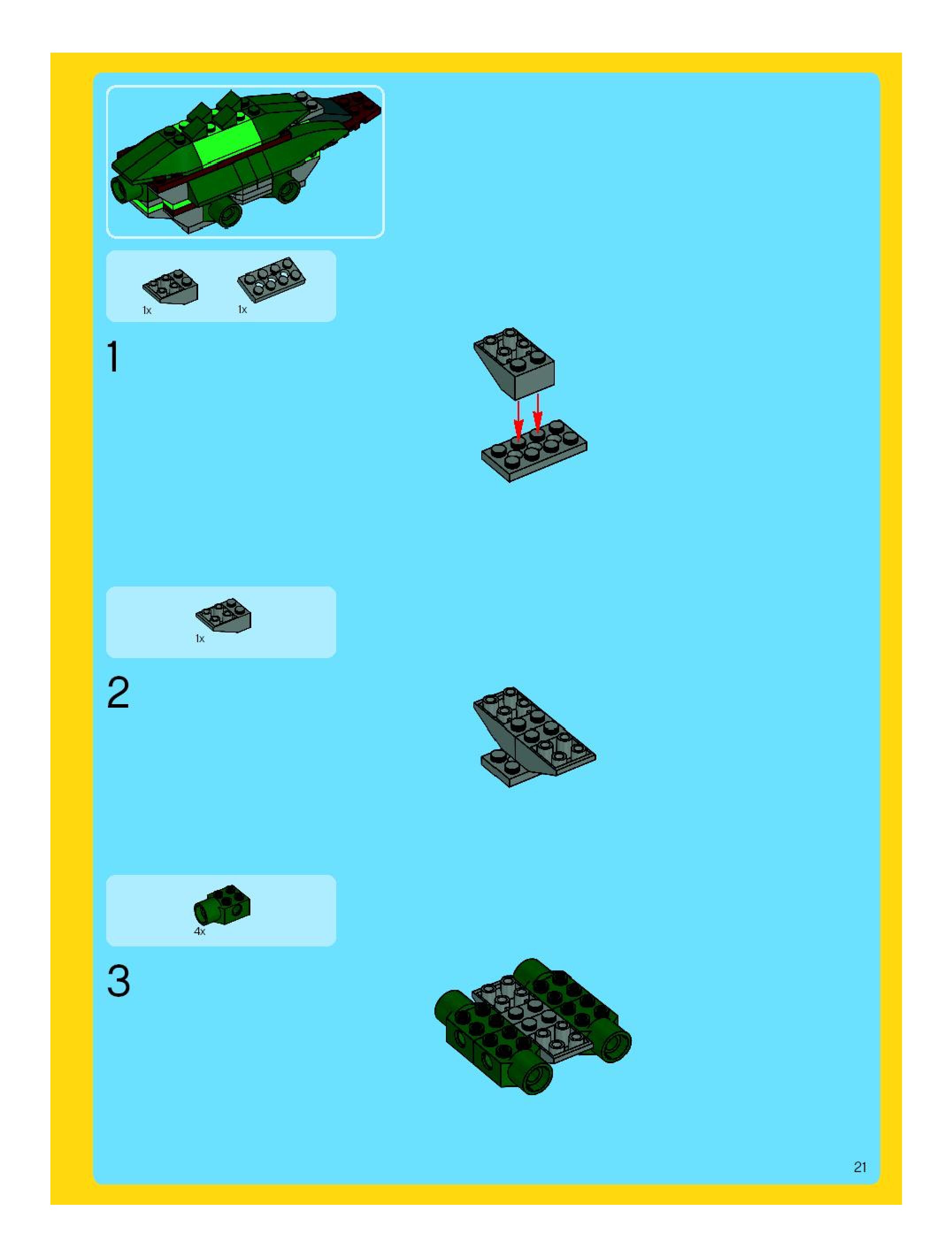 1x 1x

1

1x

2

4x

3

21