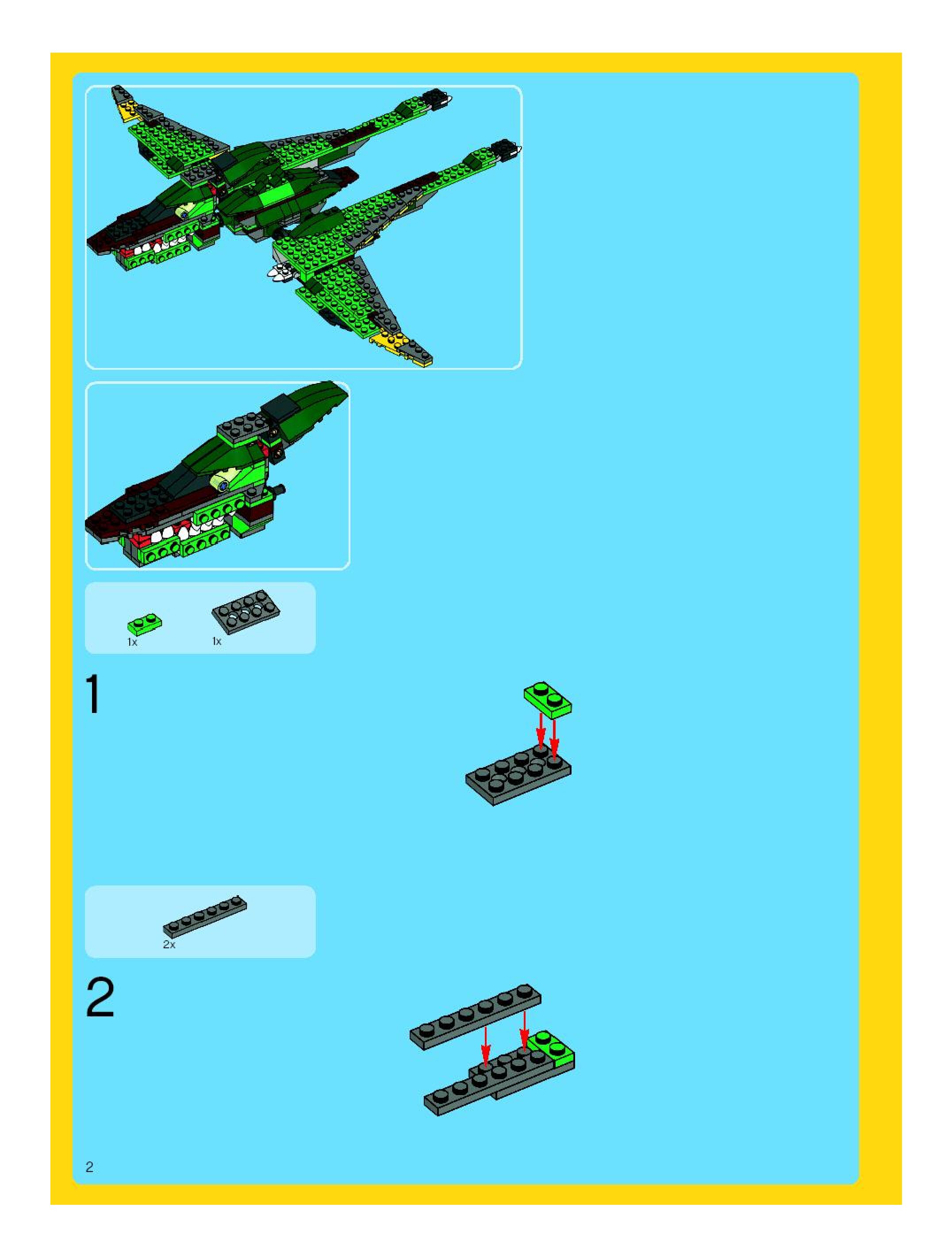 1x

1x

1

2x

2

2