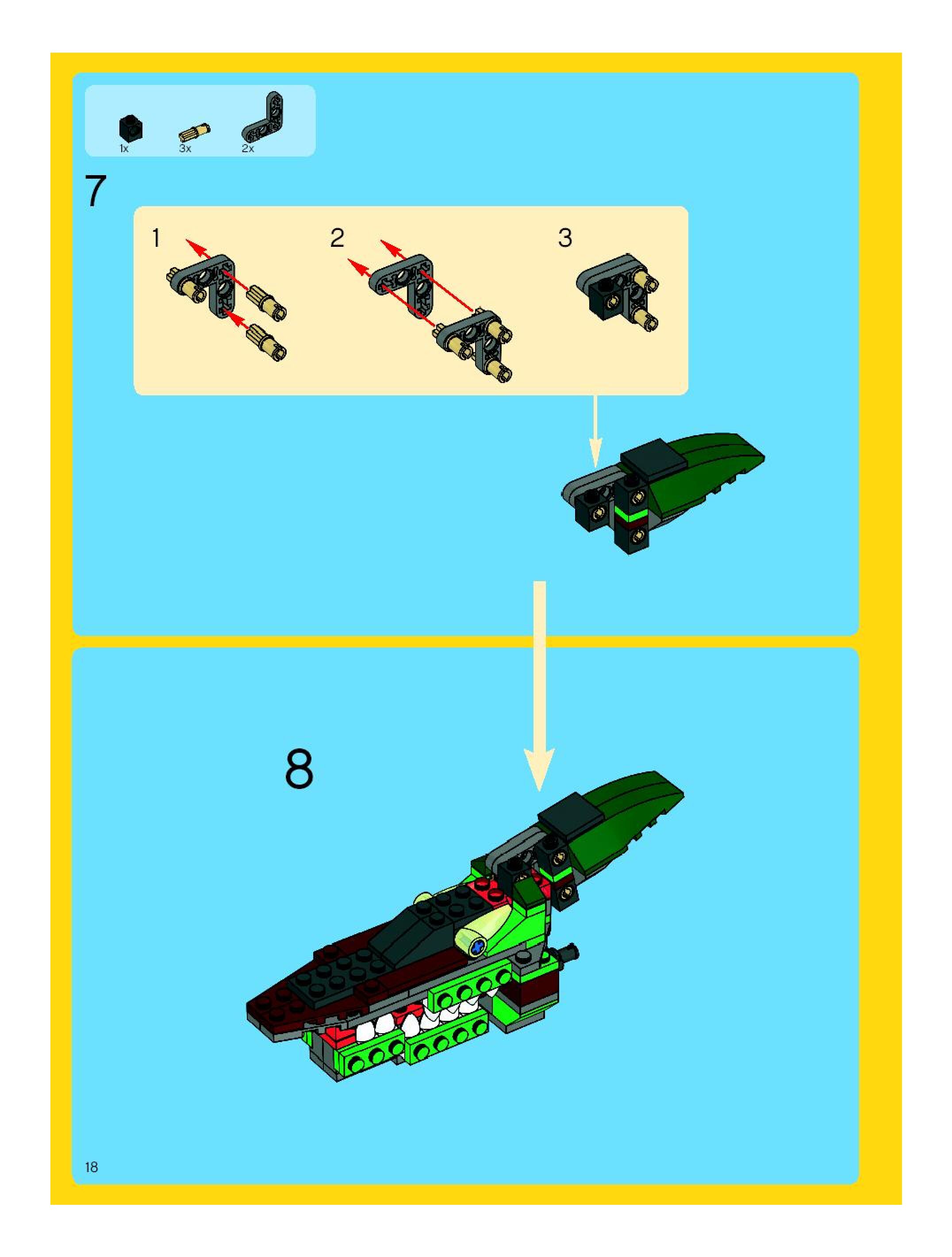 1x
3x
2x

7

1
2
3

8

18