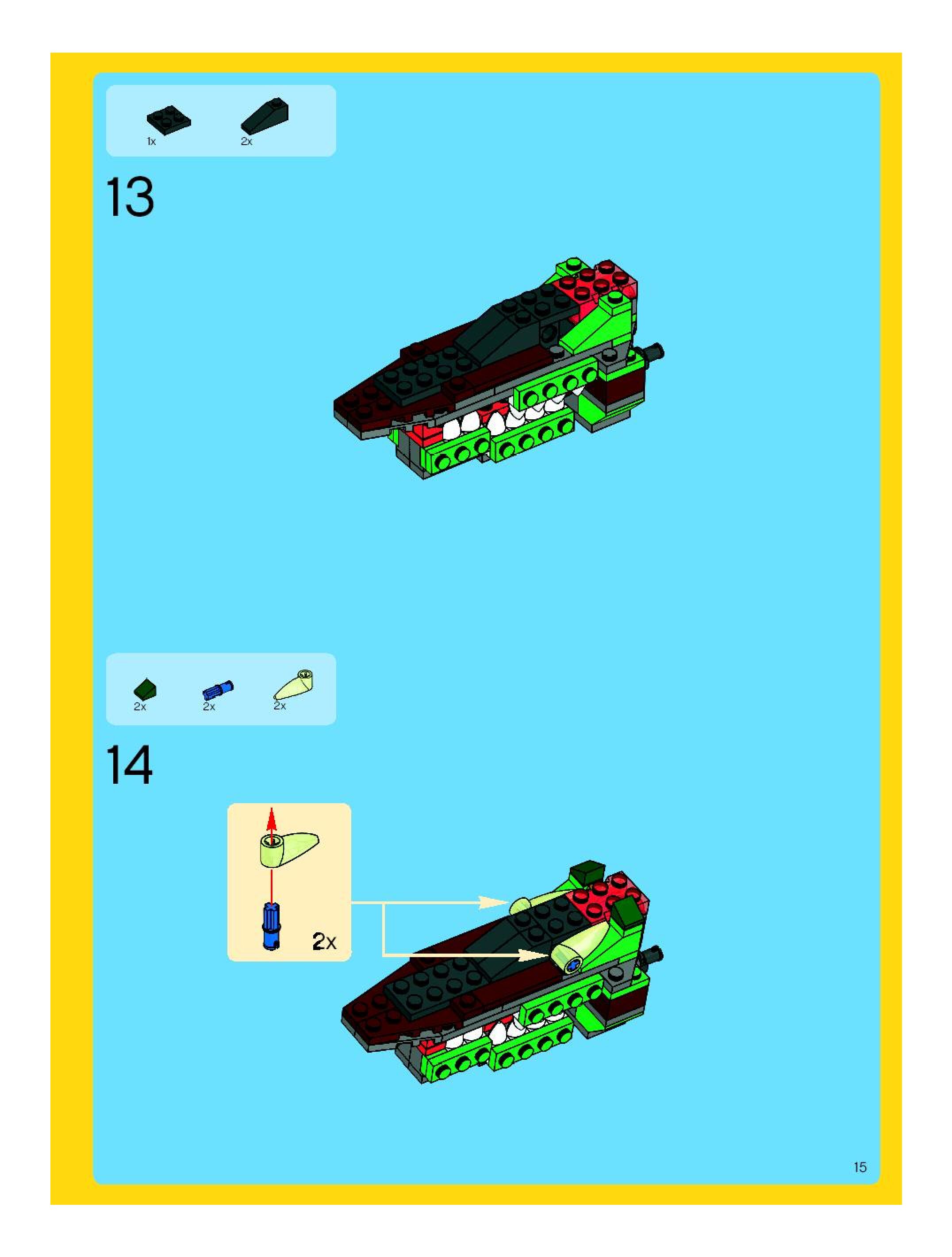 1x 2x

13

2x 2x 2x

14

2x

15