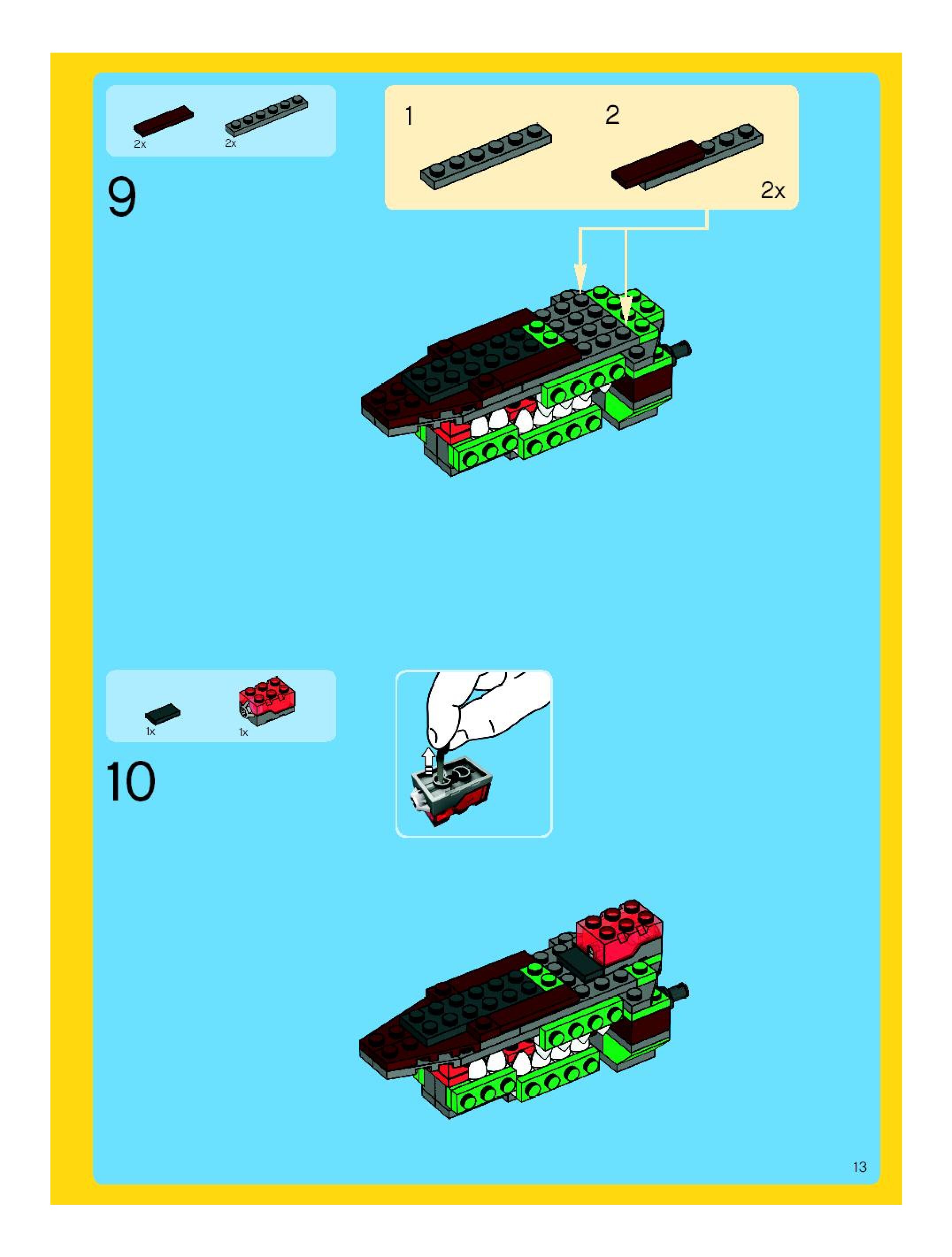 2x
2x

9

1
2
2x

1x
1x

10

13